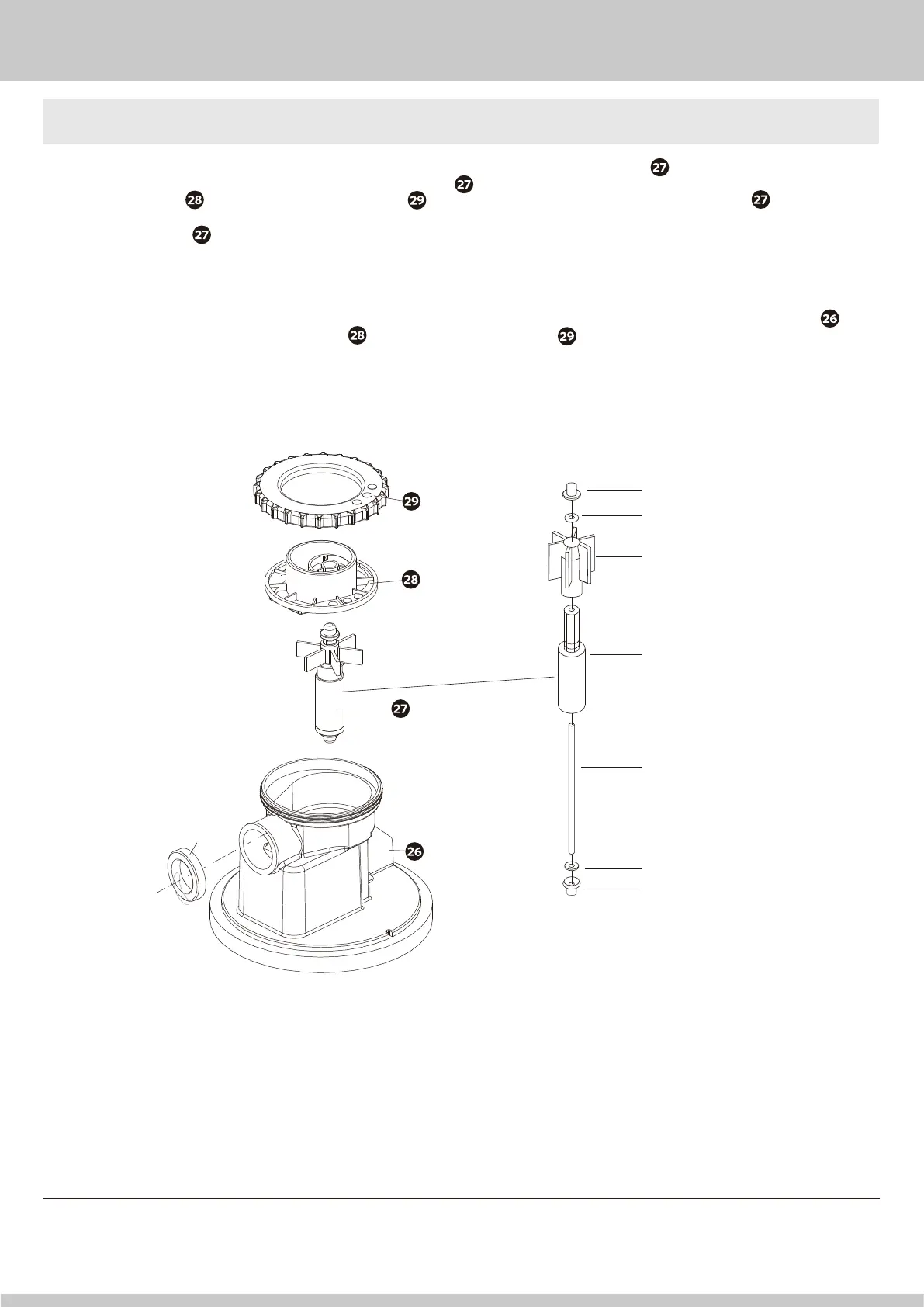 27
27
28 29 27
27

26
28 29

29
28
27
26