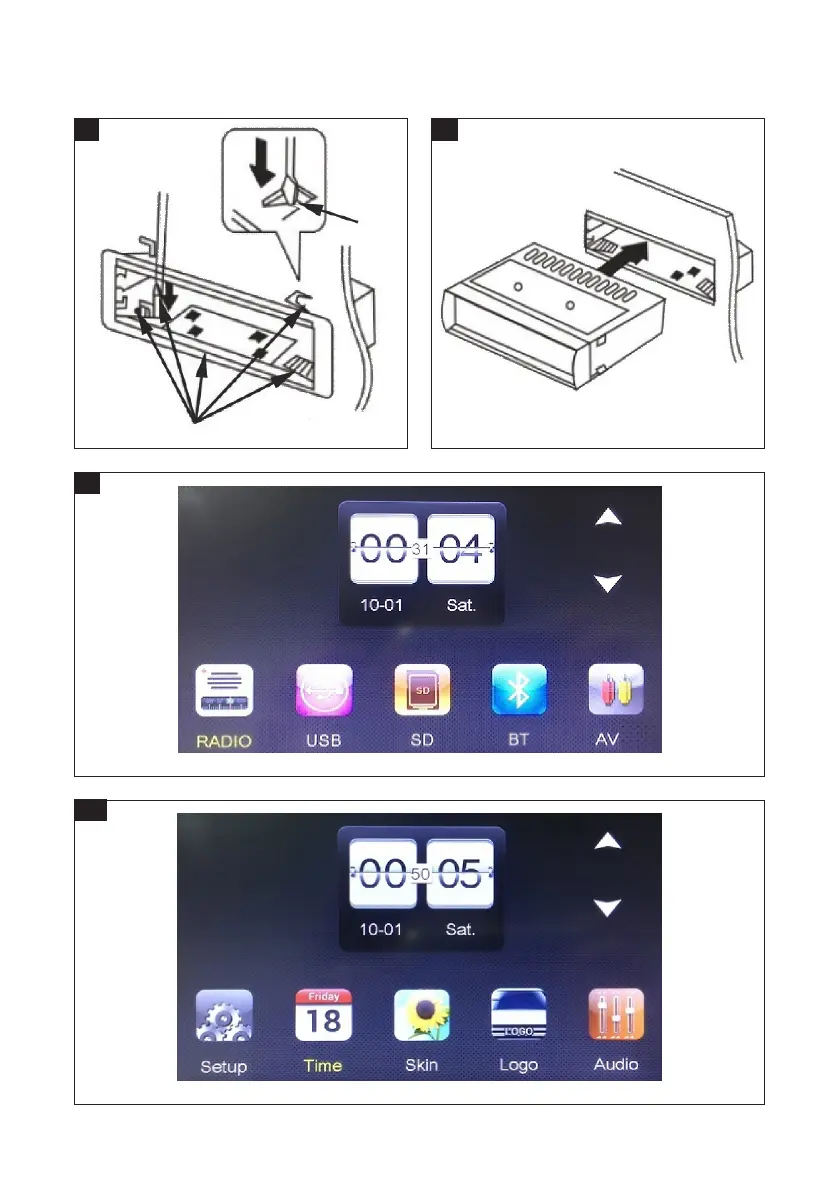 00 31 04
10-01 Sat.
SD
RADIO USB SD BT AV

00 50 05
10-01 Sat.
Friday
18
LOGO
Setup Time Skin Logo Audio