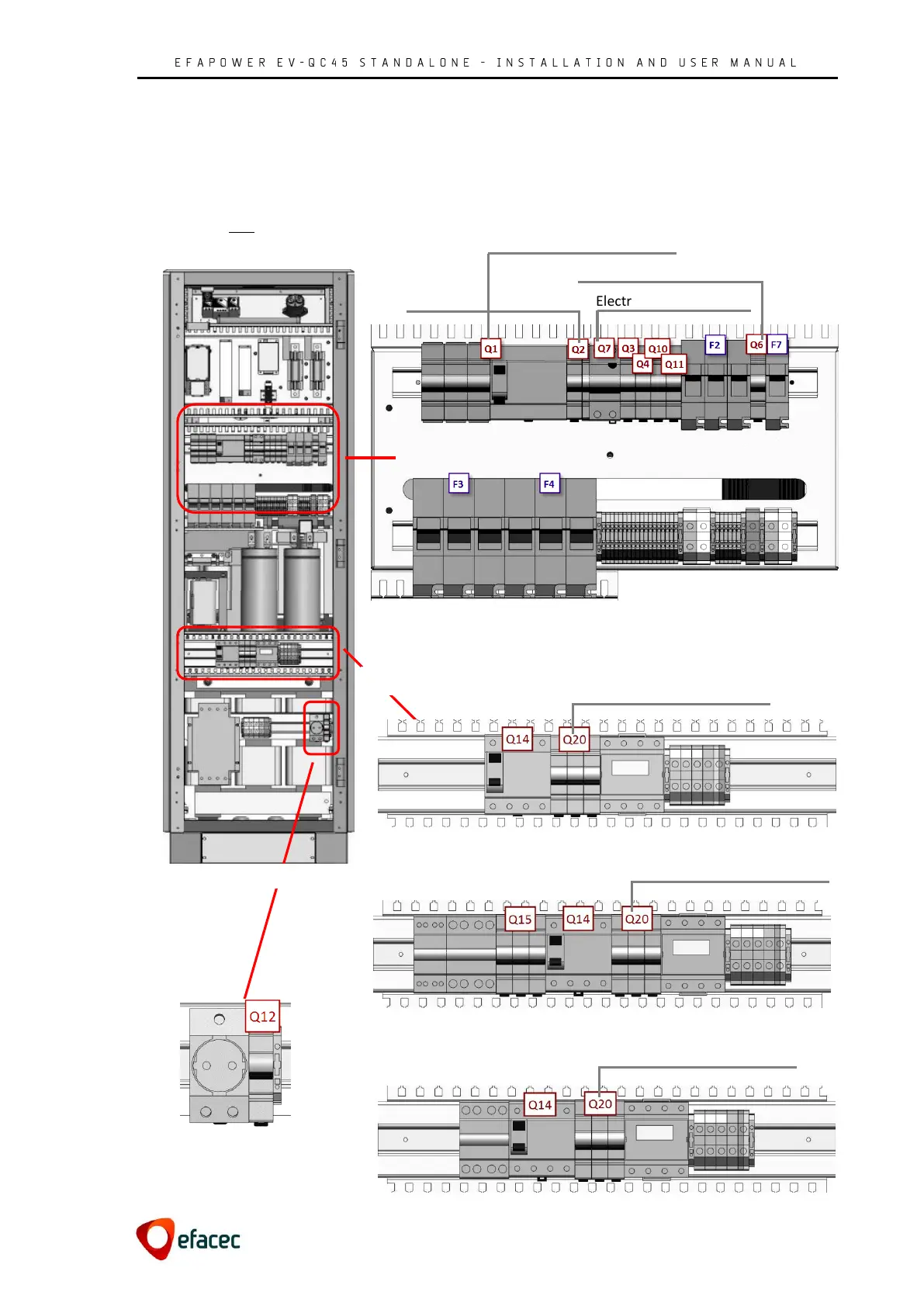 EFAPOWER EV-QC45 STANDALONE – INSTALLATION AND USER MANUAL

Electr

Q1
Q2
Q7
Q3
Q10
Q4
Q11
F2
Q6
F7

F3
F4

Q14
Q20

Q15
Q14
Q20

Q12

Q14
Q20

efacec