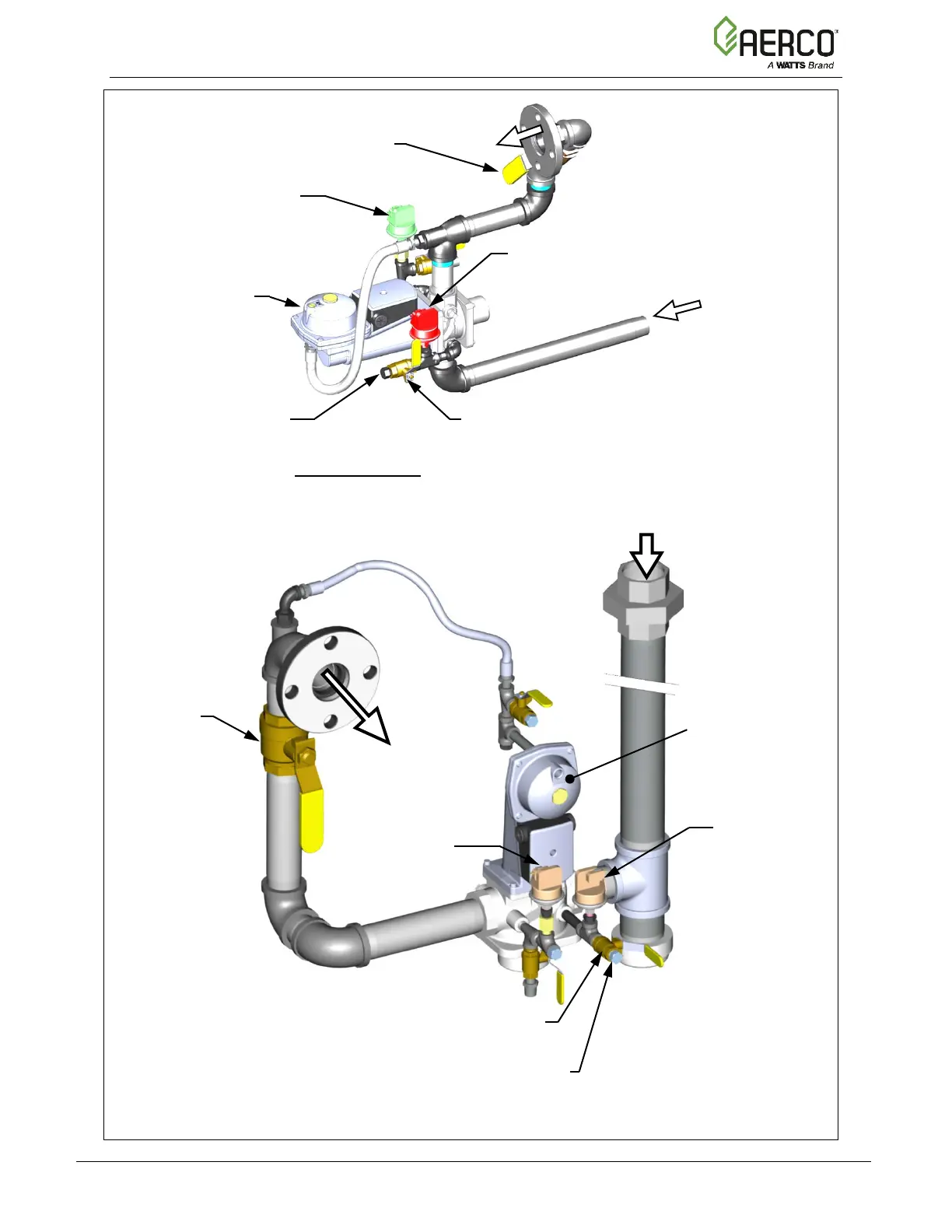 AERCO
A WATTS Brand