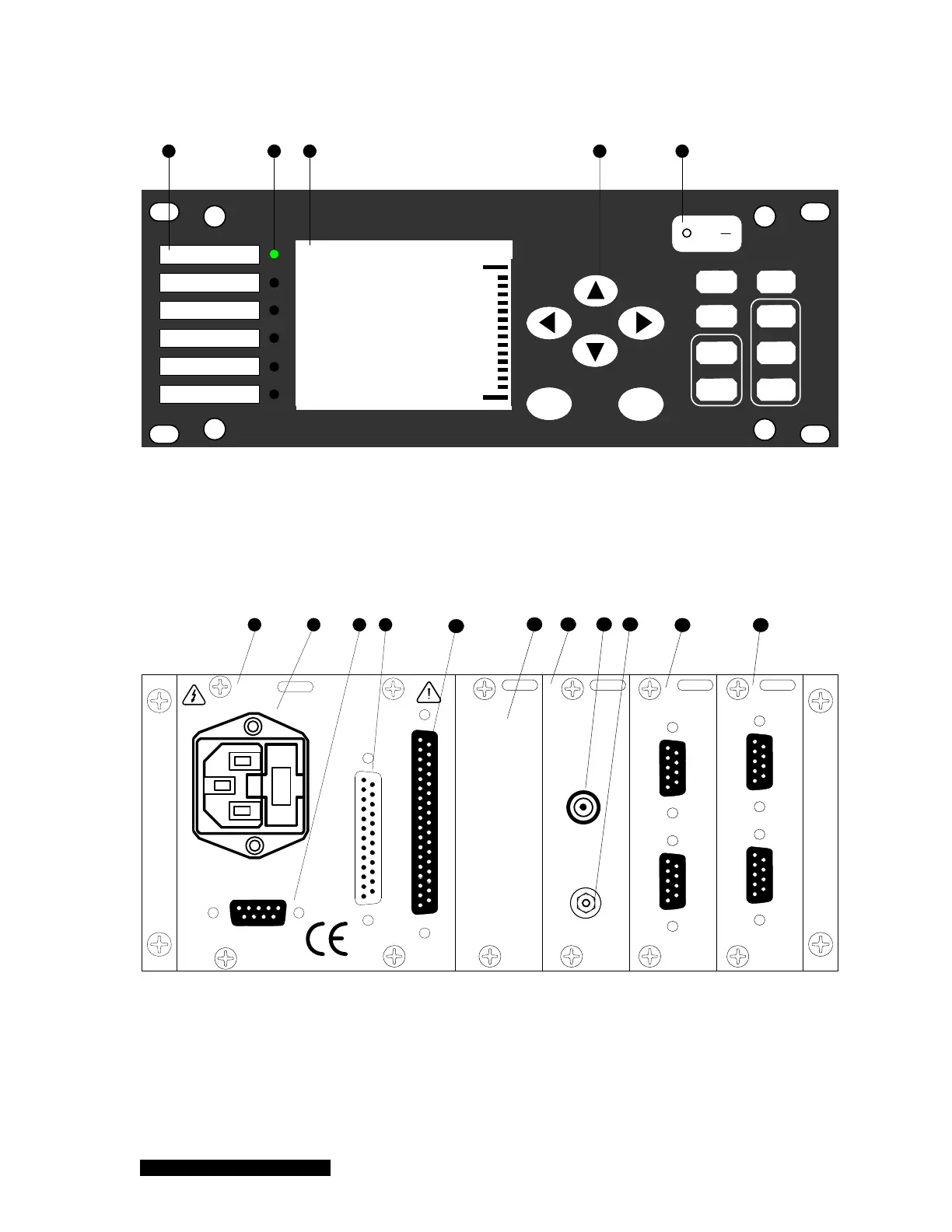 CE