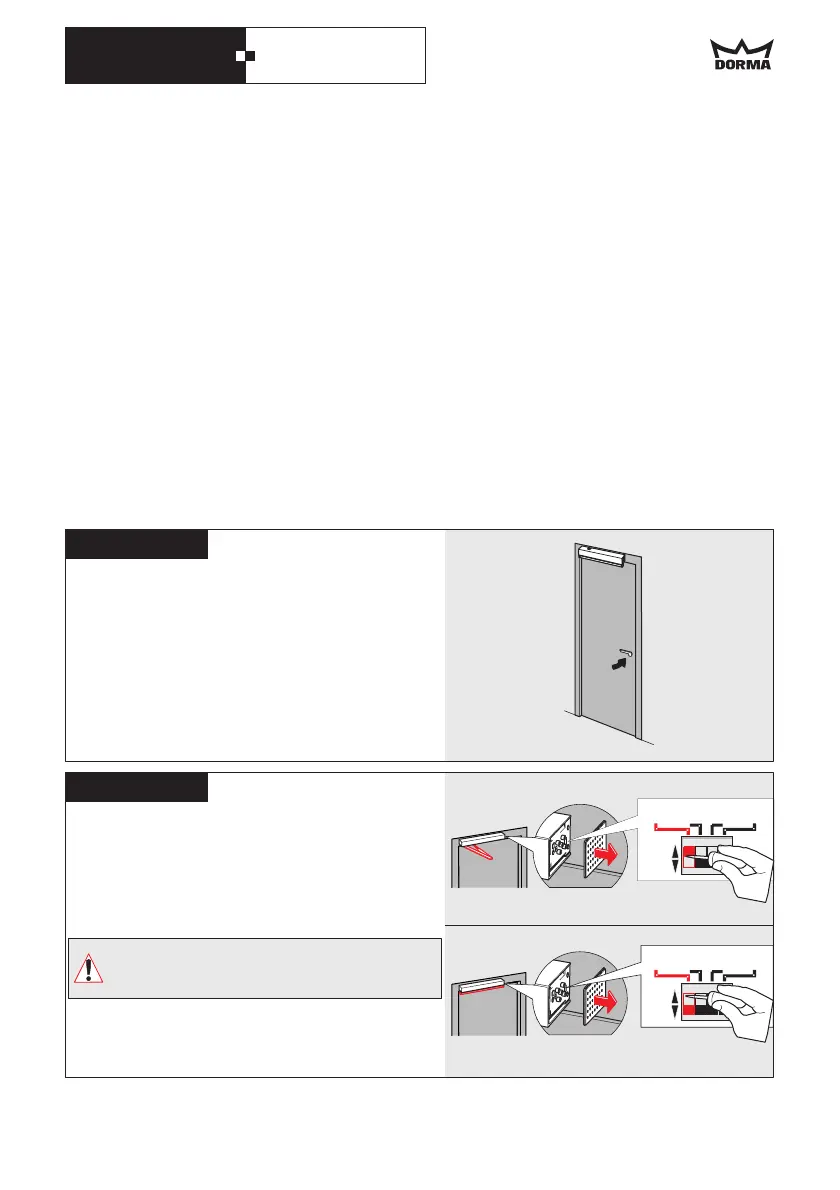 DORMA