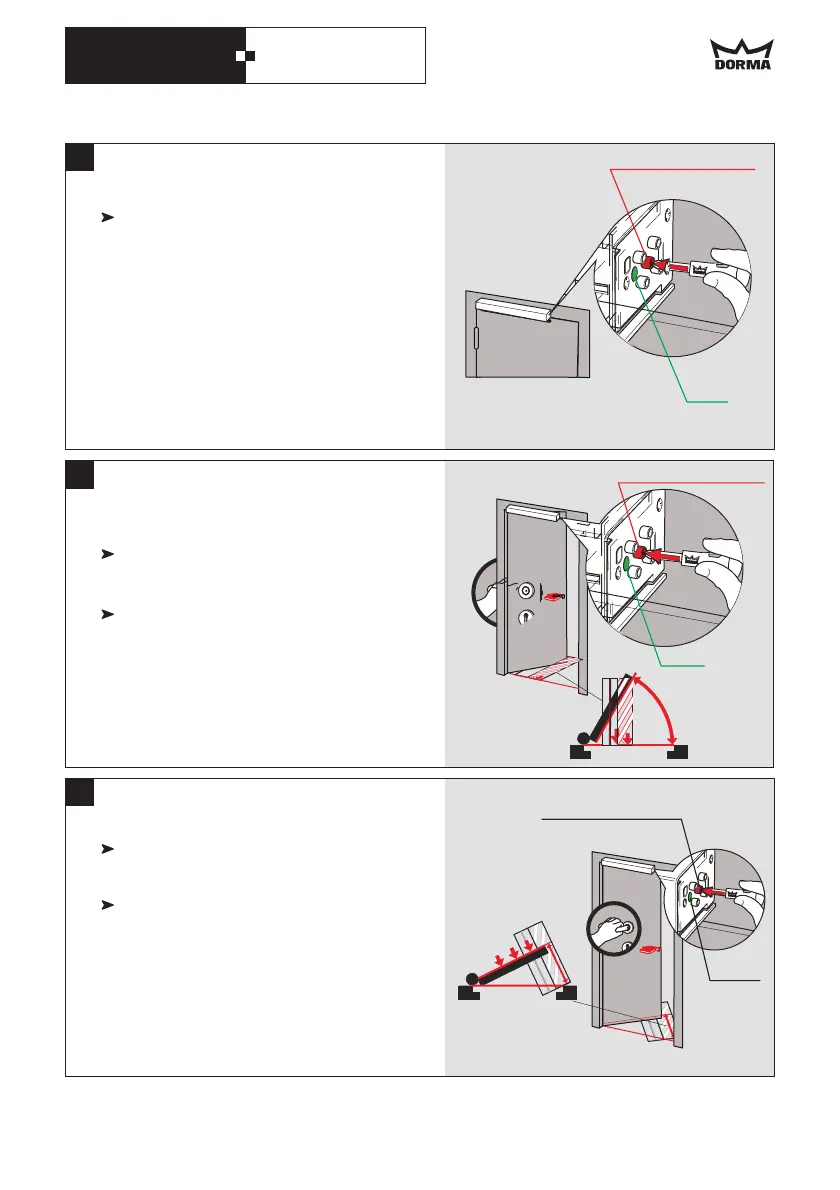 DORMA