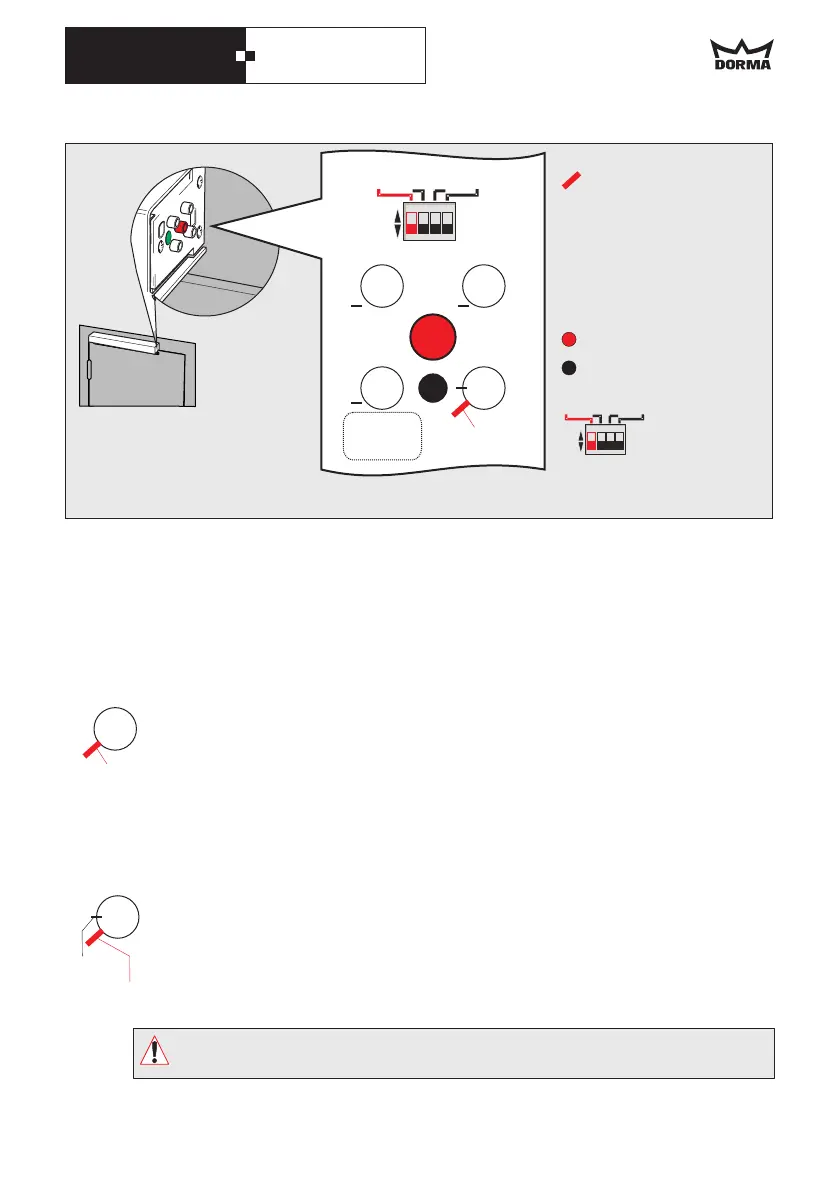 DORMA