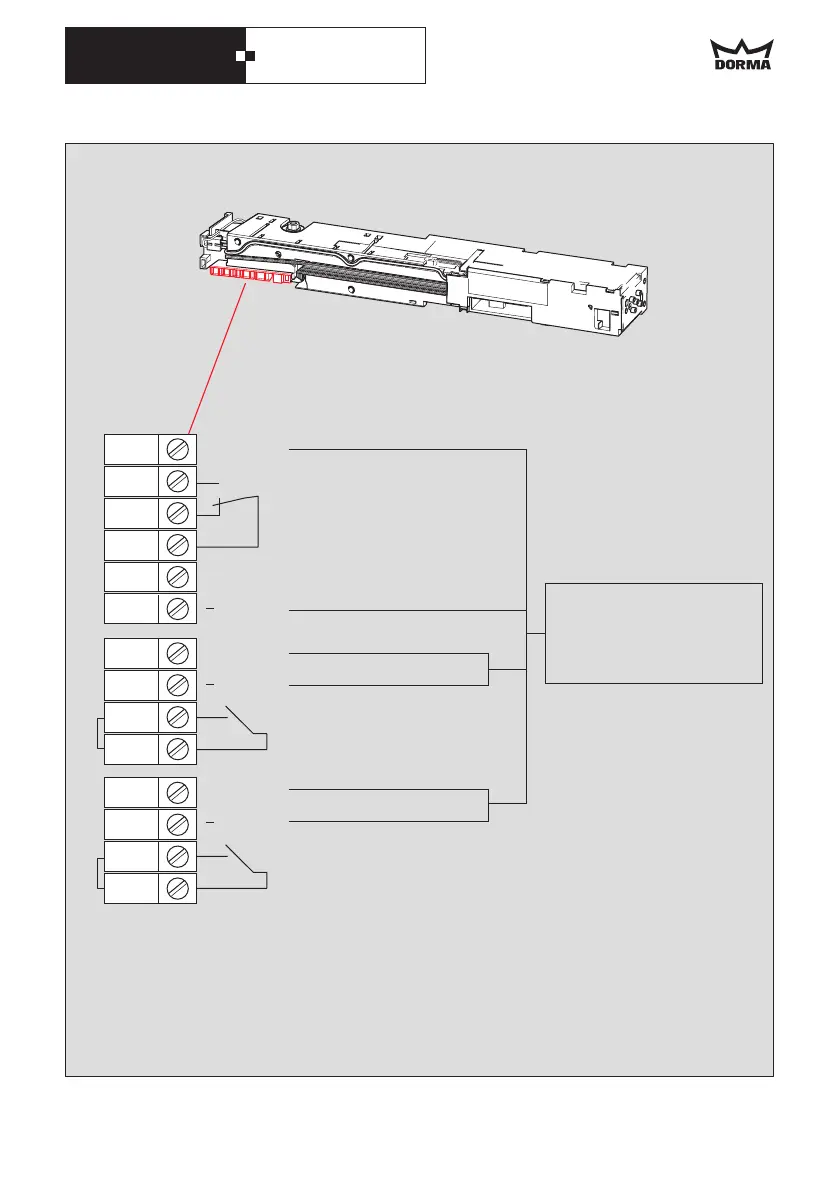 DORMA