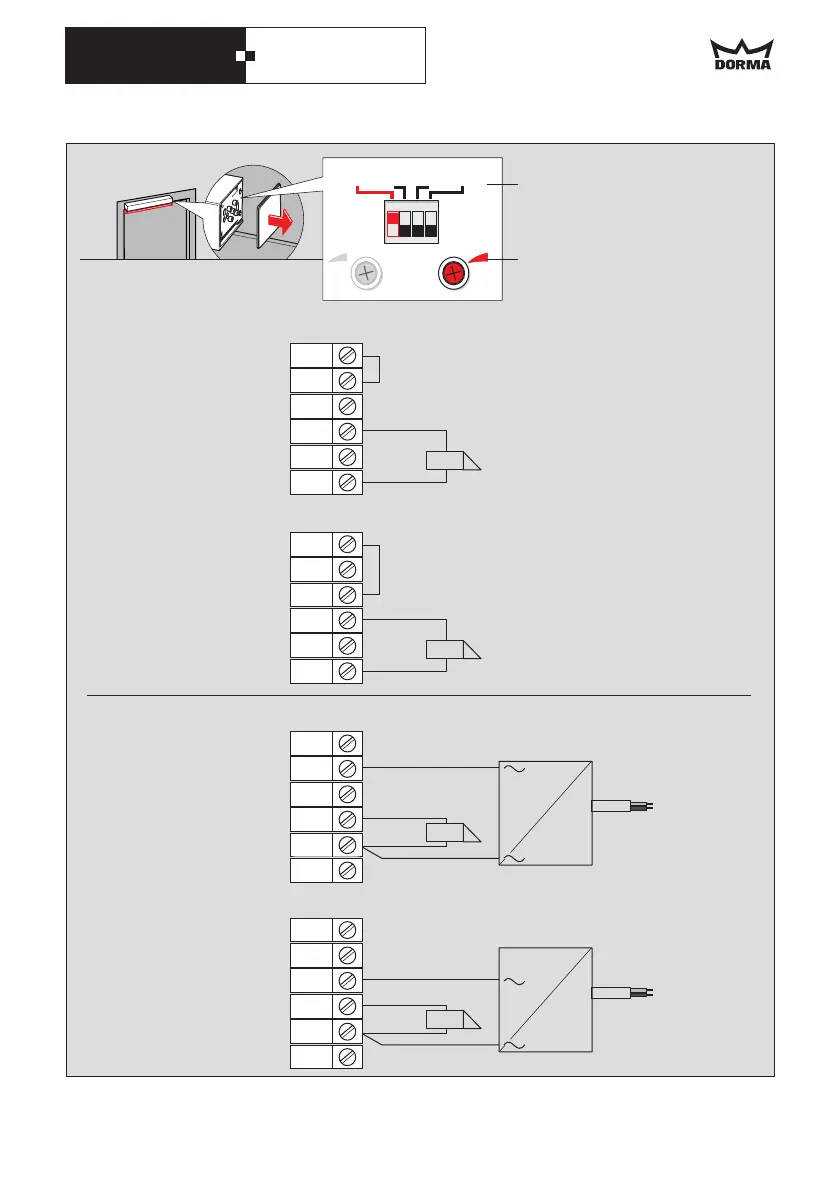 DORMA