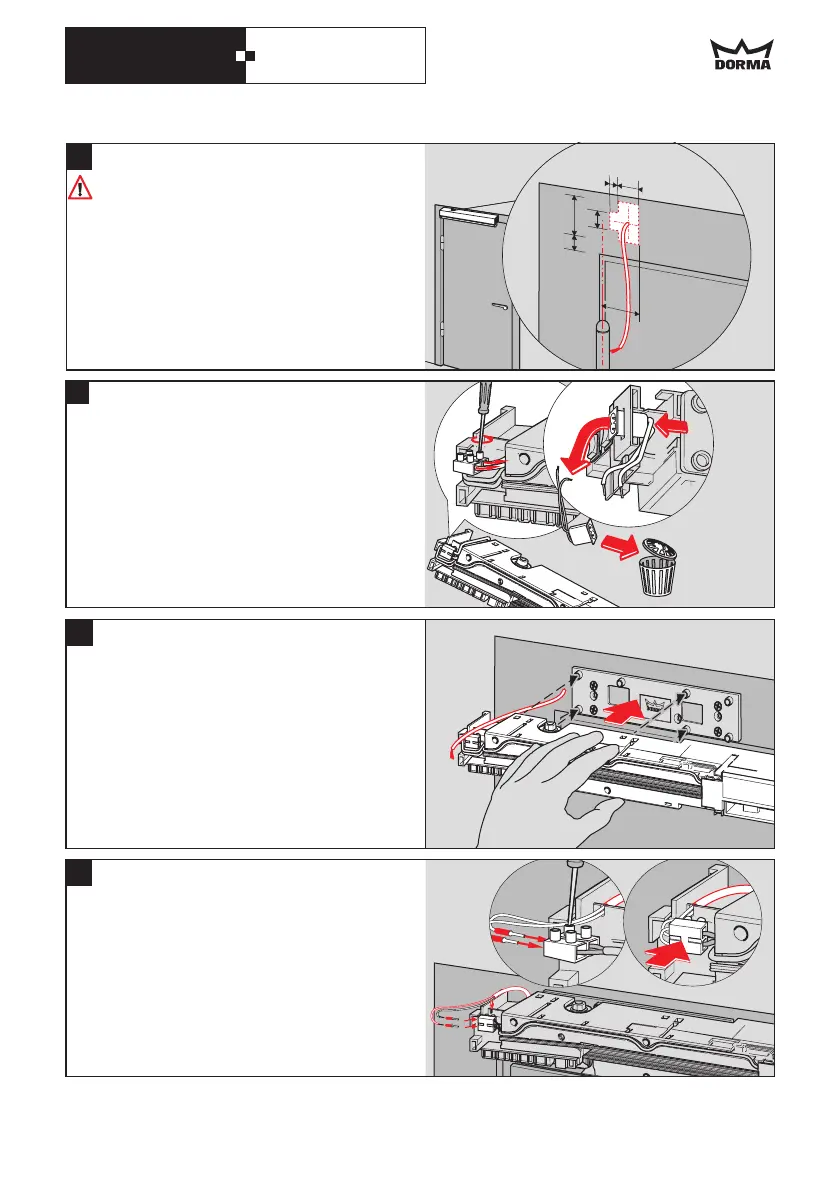 DORMA