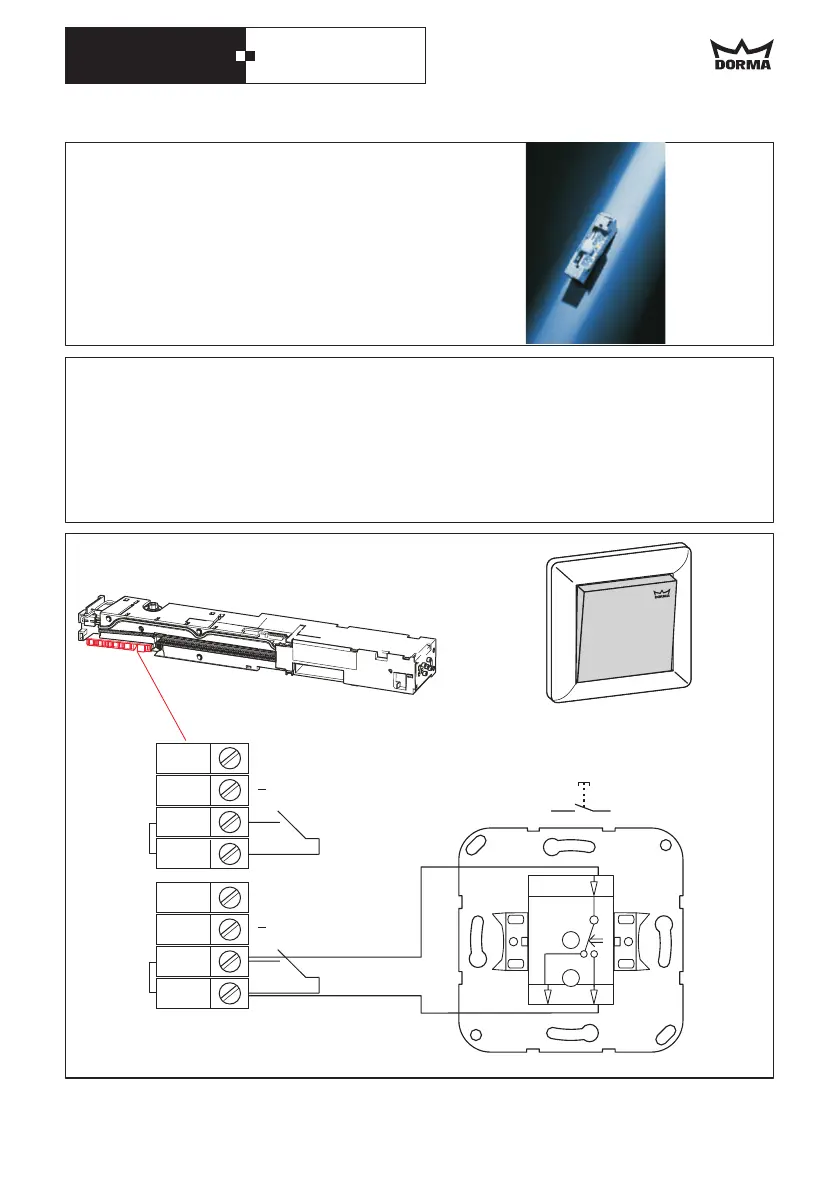 DORMA