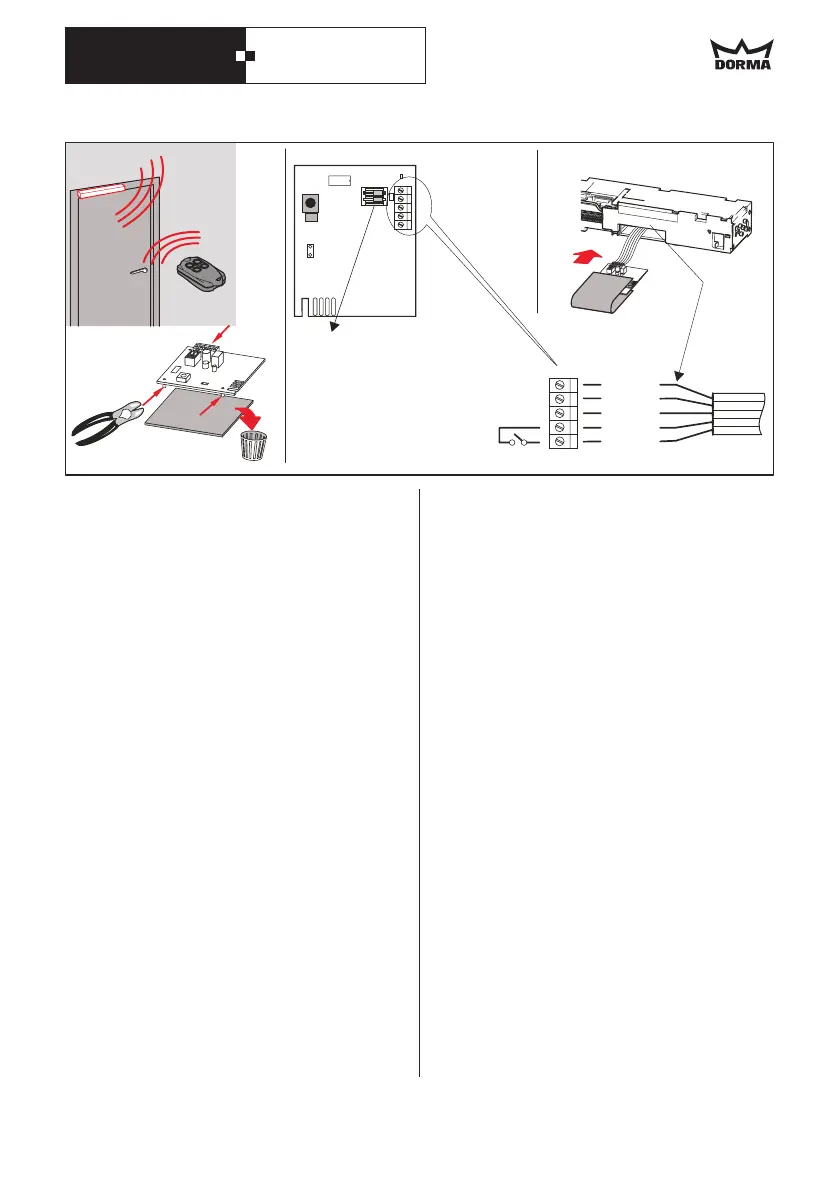 DORMA