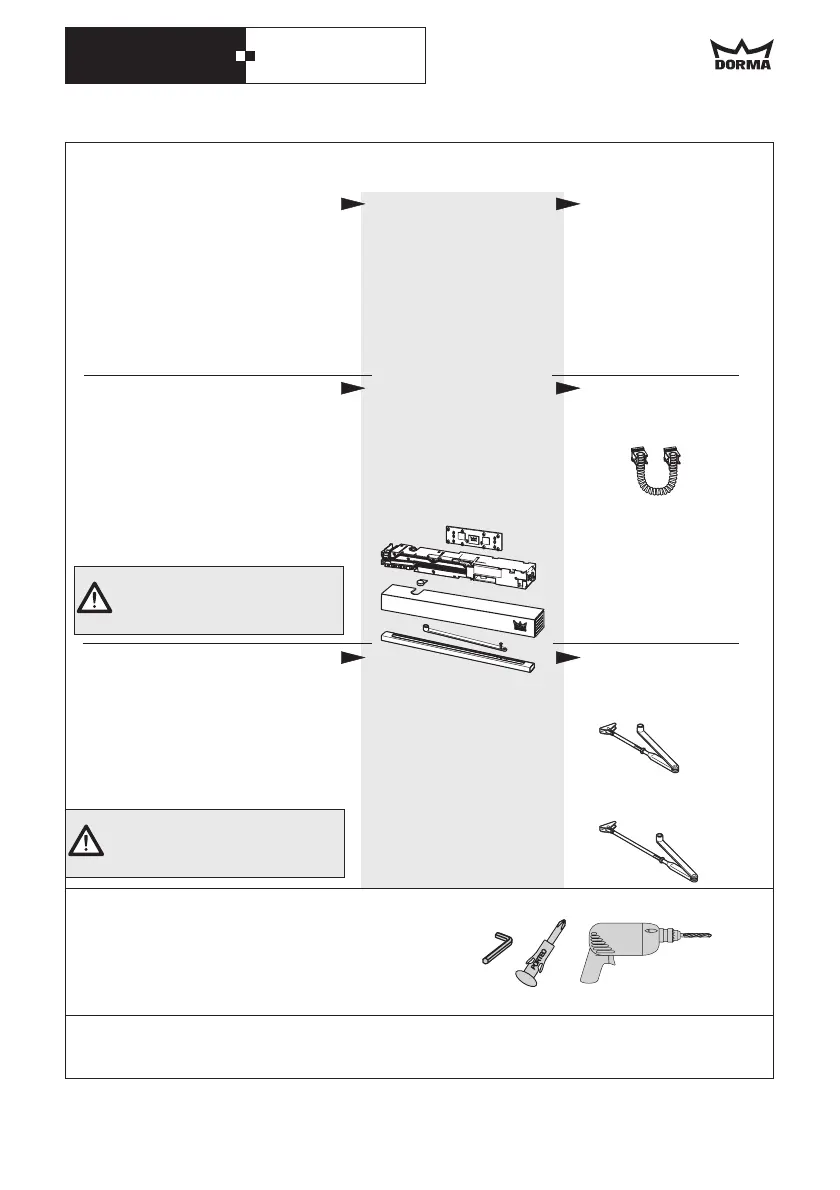 DORMA