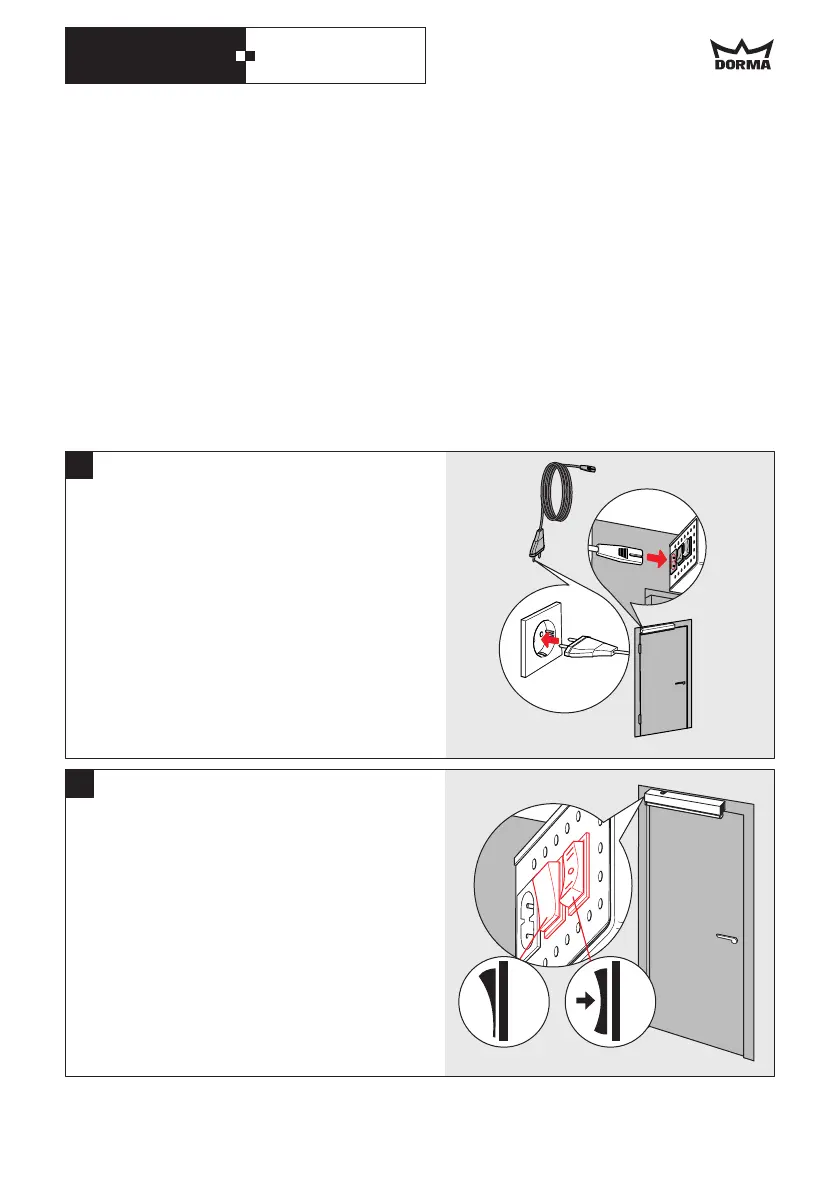 DORMA