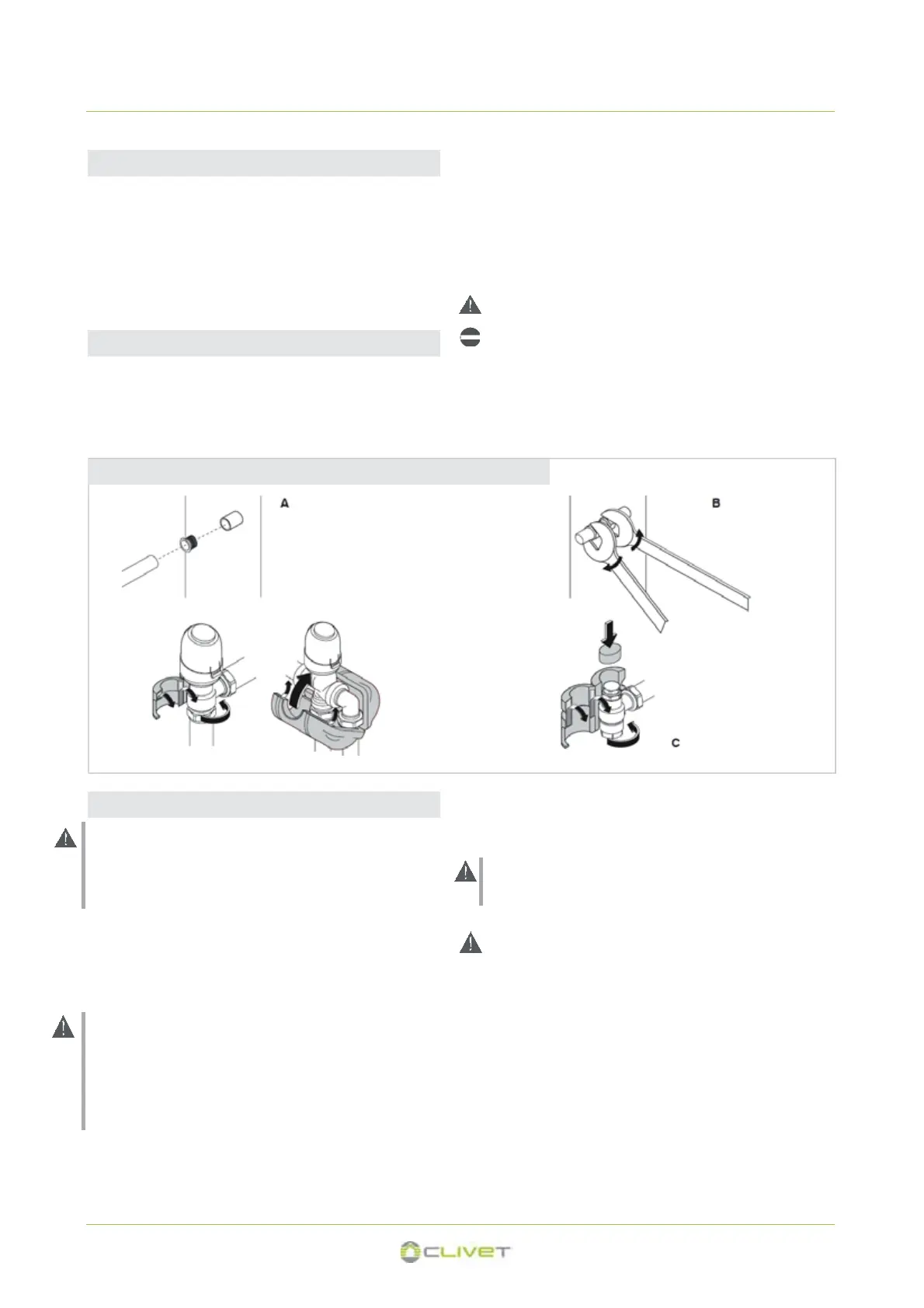 A

B

C

CLIVET