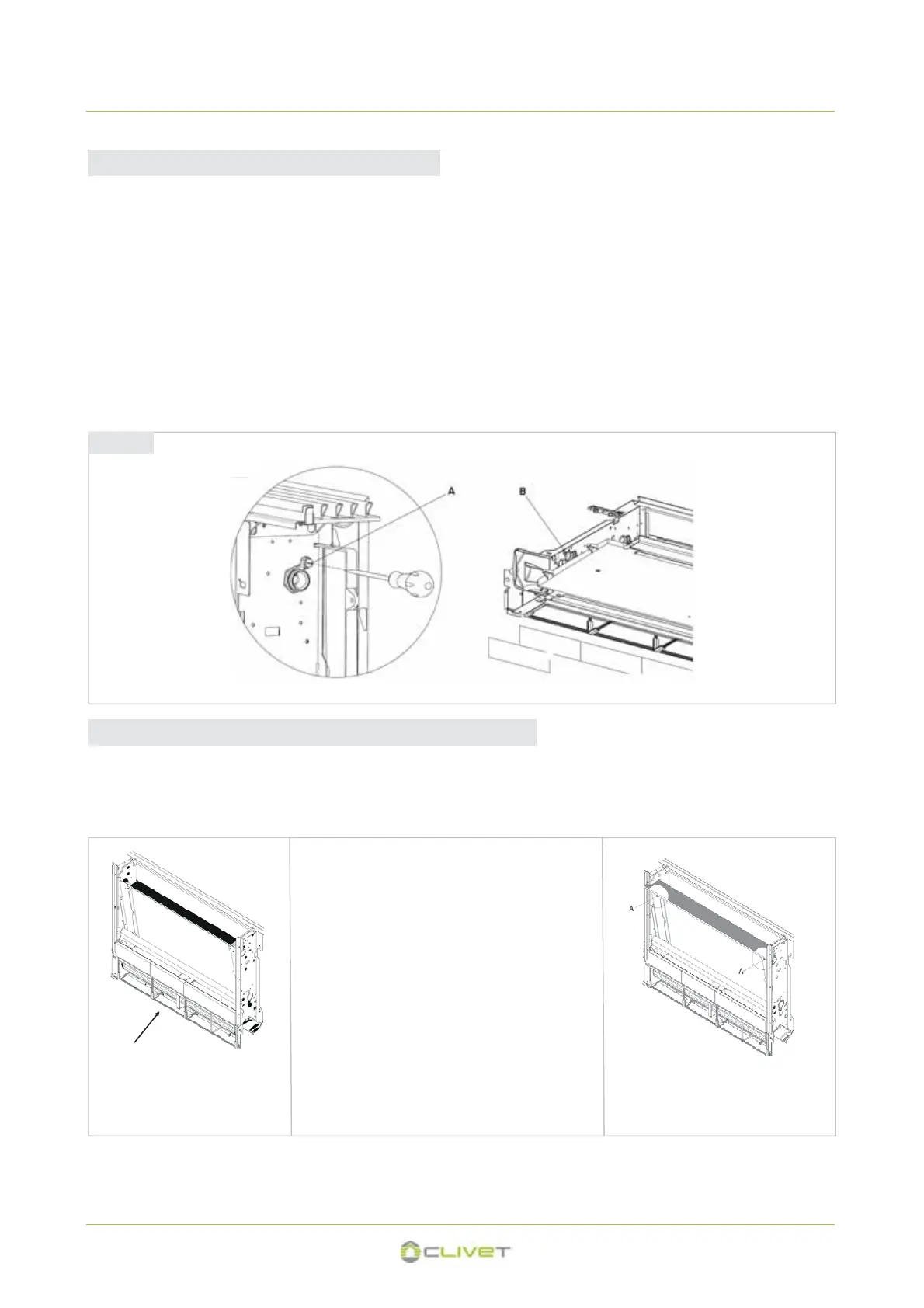 A

B

A

A

CLIVET