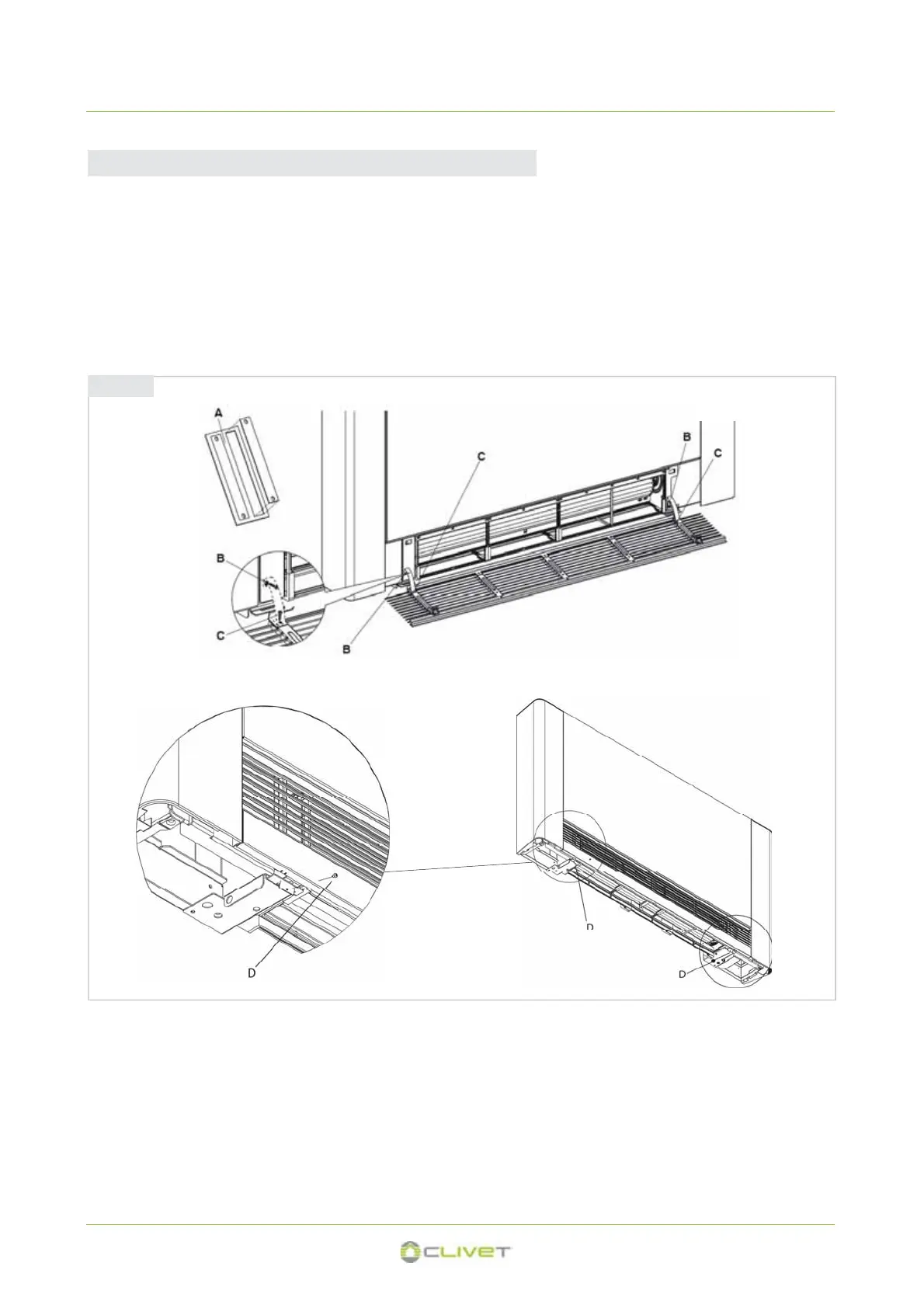 A

C

B

C

B

C

B

D

D

D

CLIVET