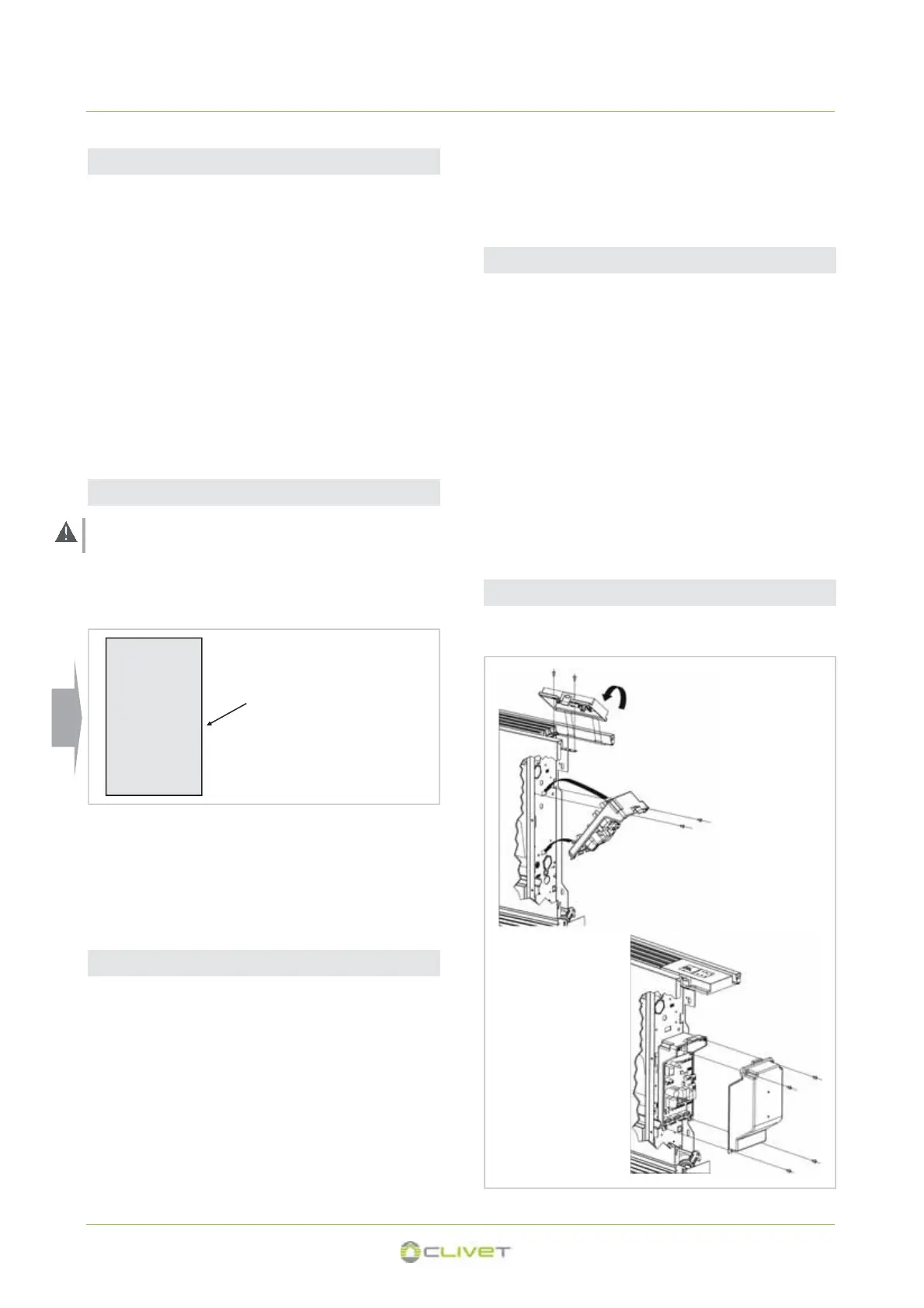 CLIVET