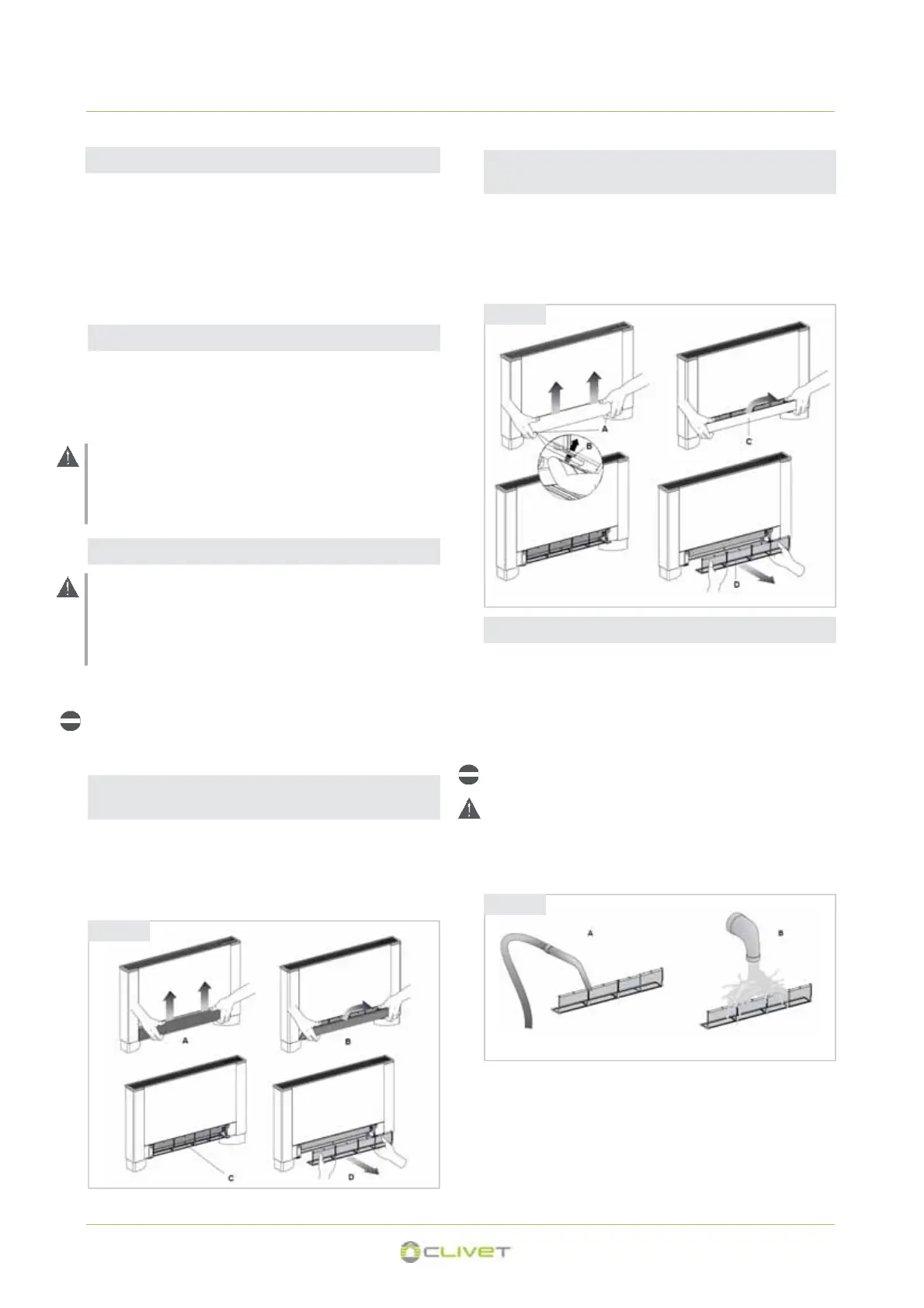 A

B

C

D

A

B

C

D

A

B

CLIVET