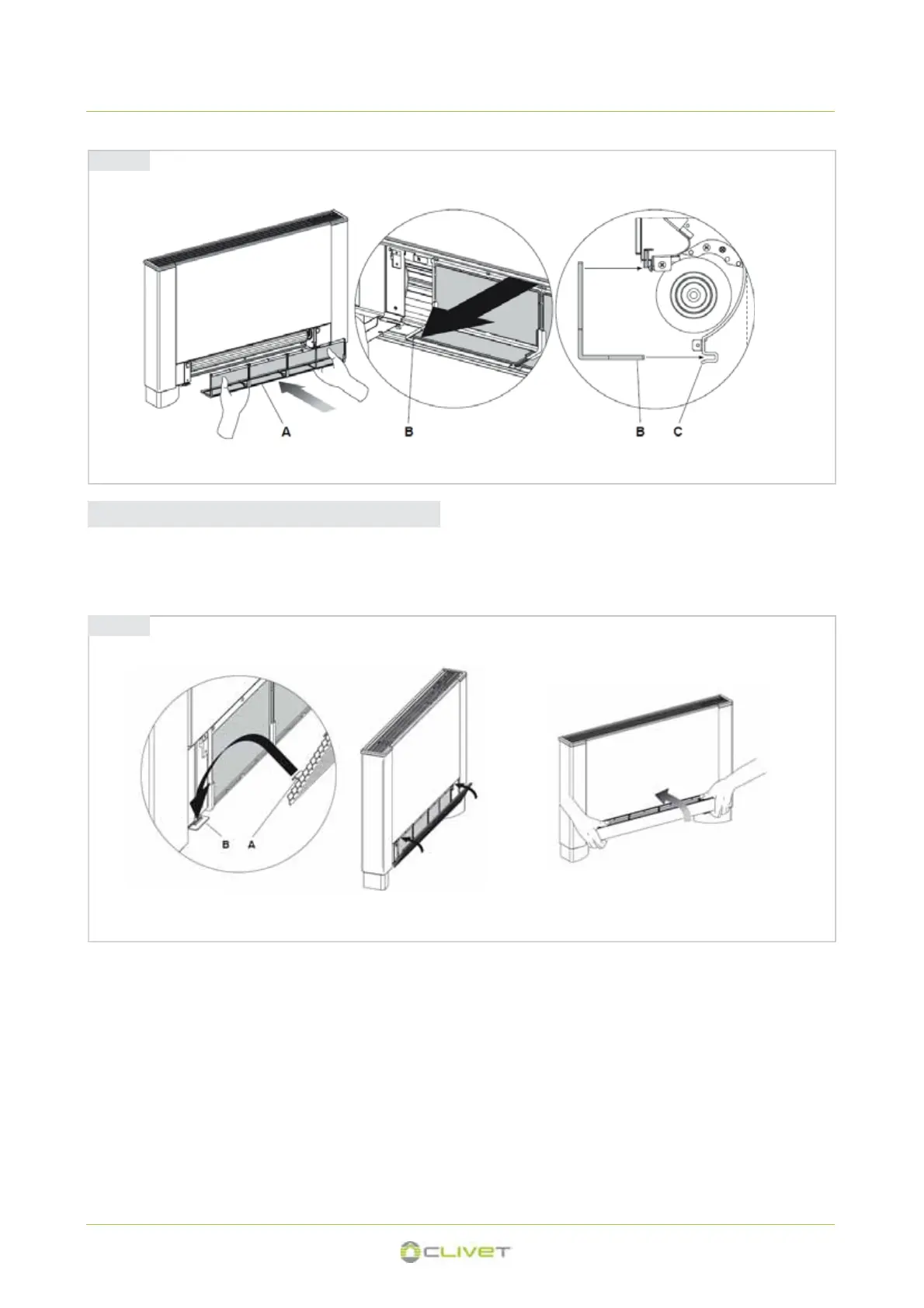 A B B C

B A

CLIVET