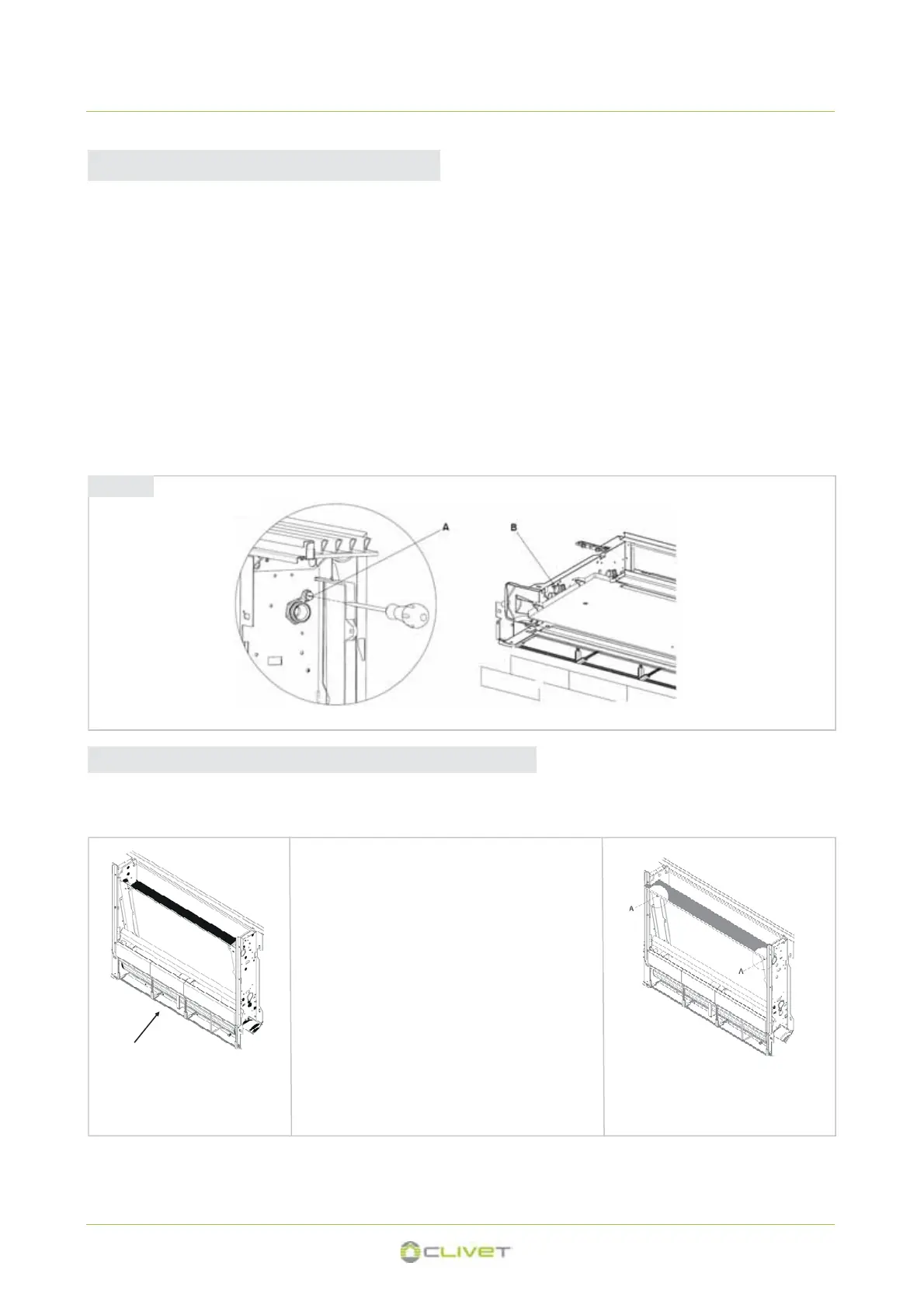 A

B

A

A

CLIVET