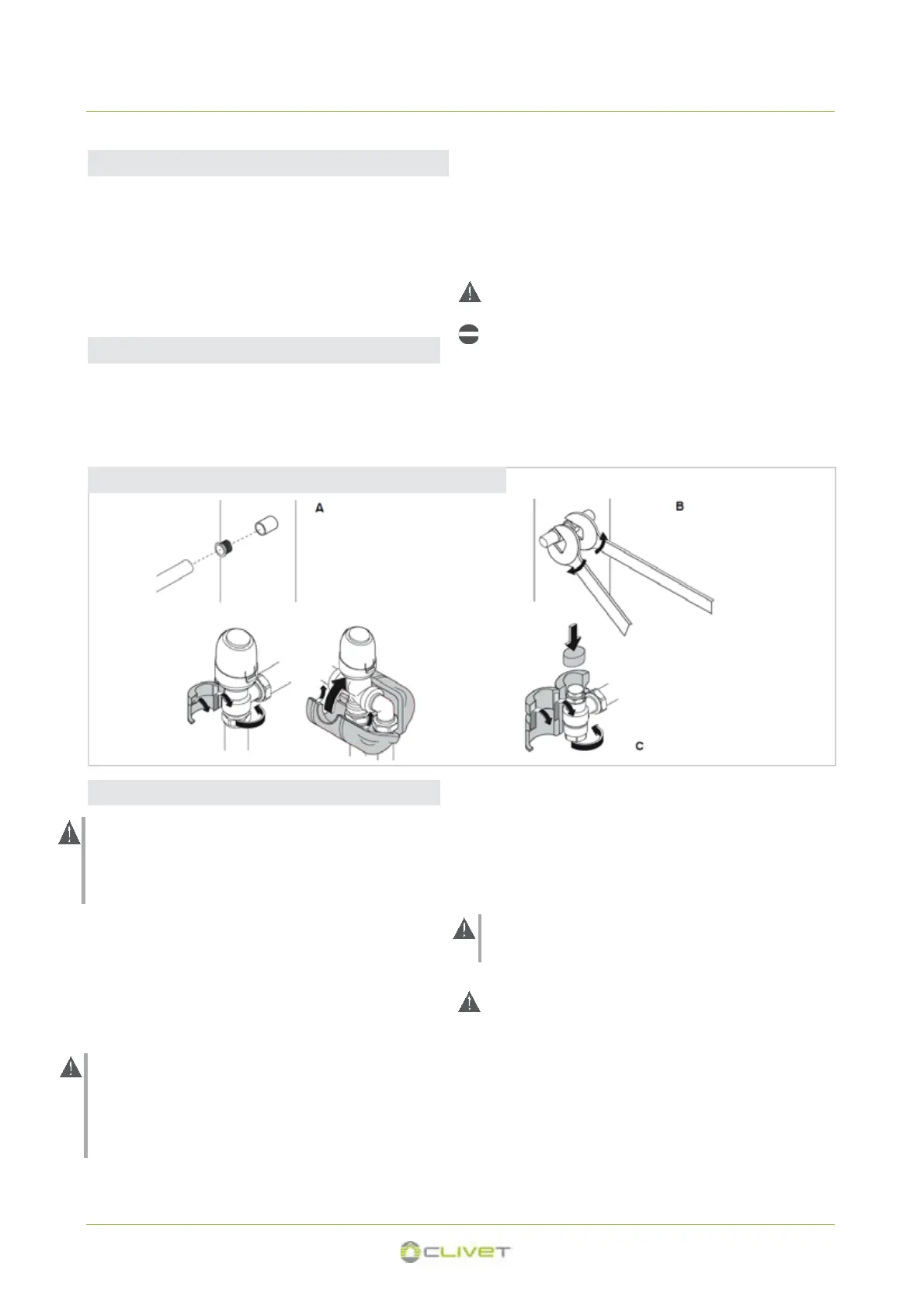 A

B

C

CLIVET