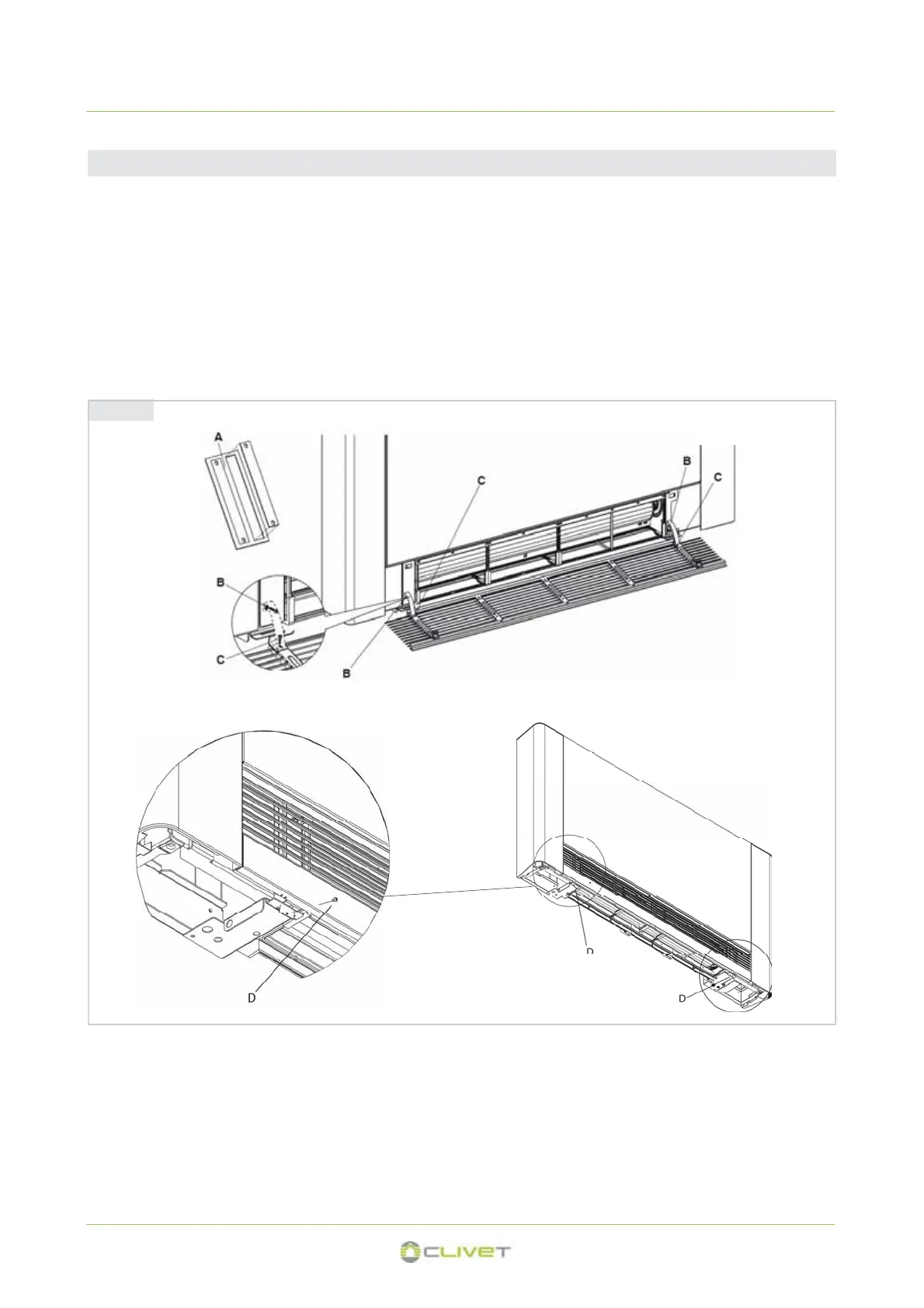 A

C

B

C

B

C

B

D

D

D

CLIVET