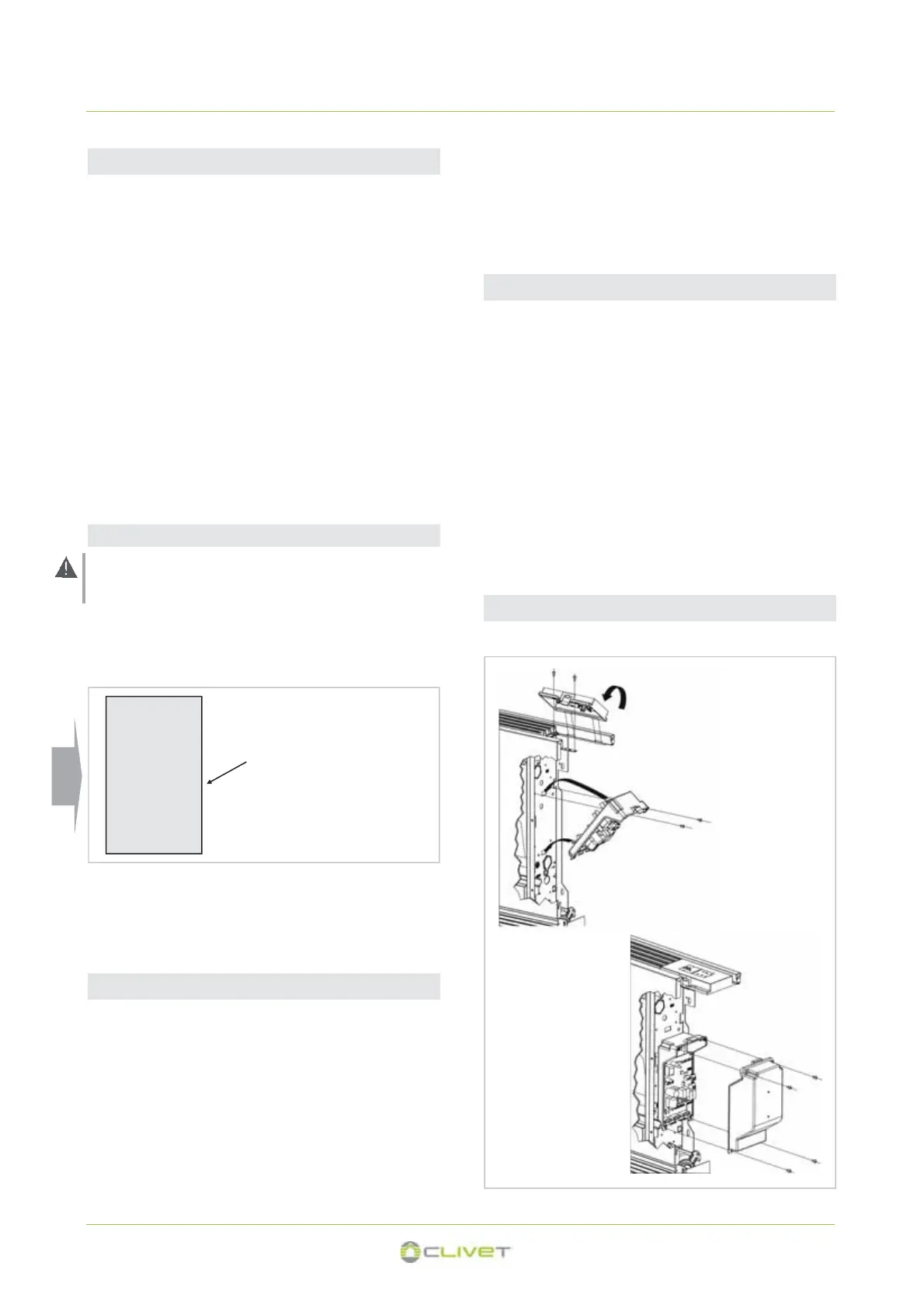 CLIVET