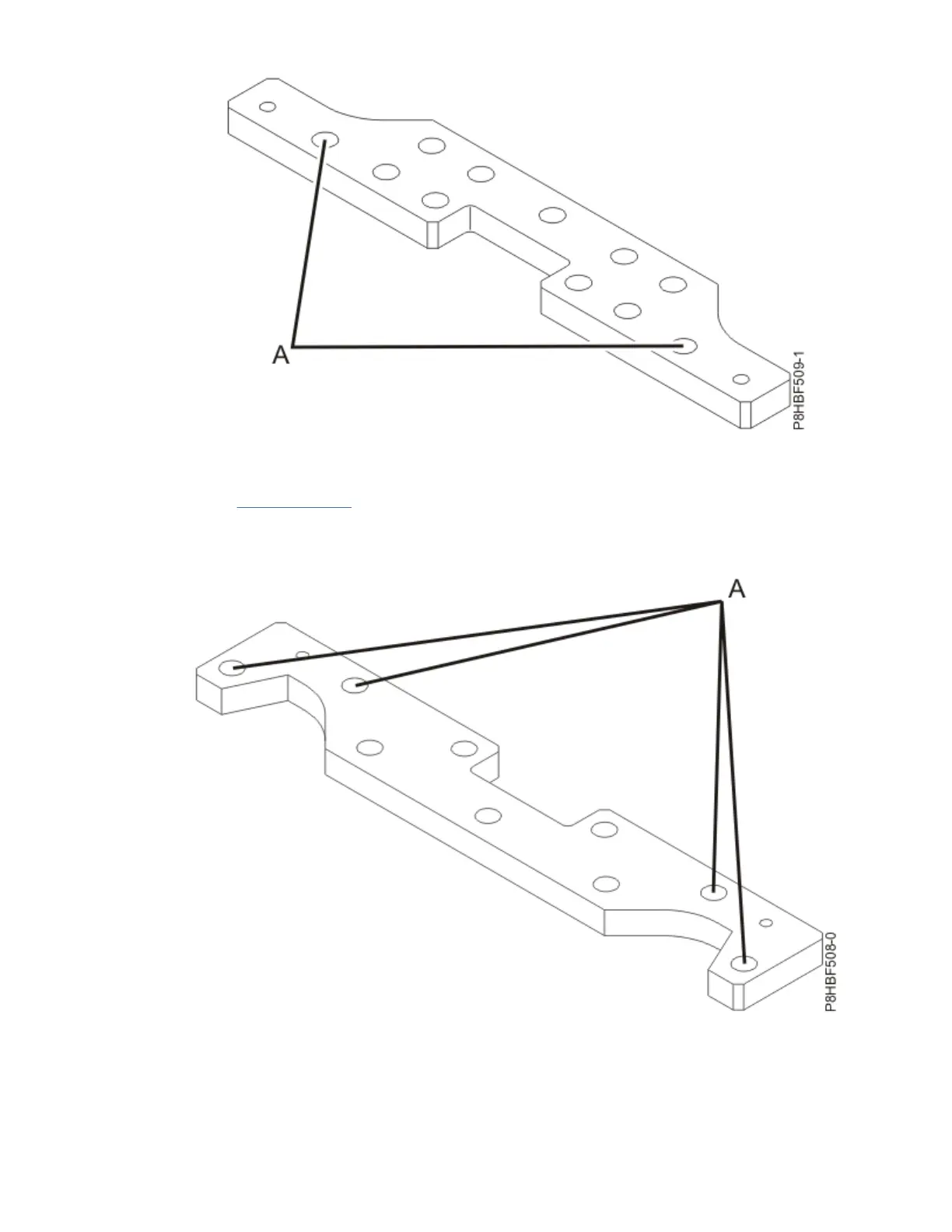 A

P8HBF509-1

A

P8HBF508-0