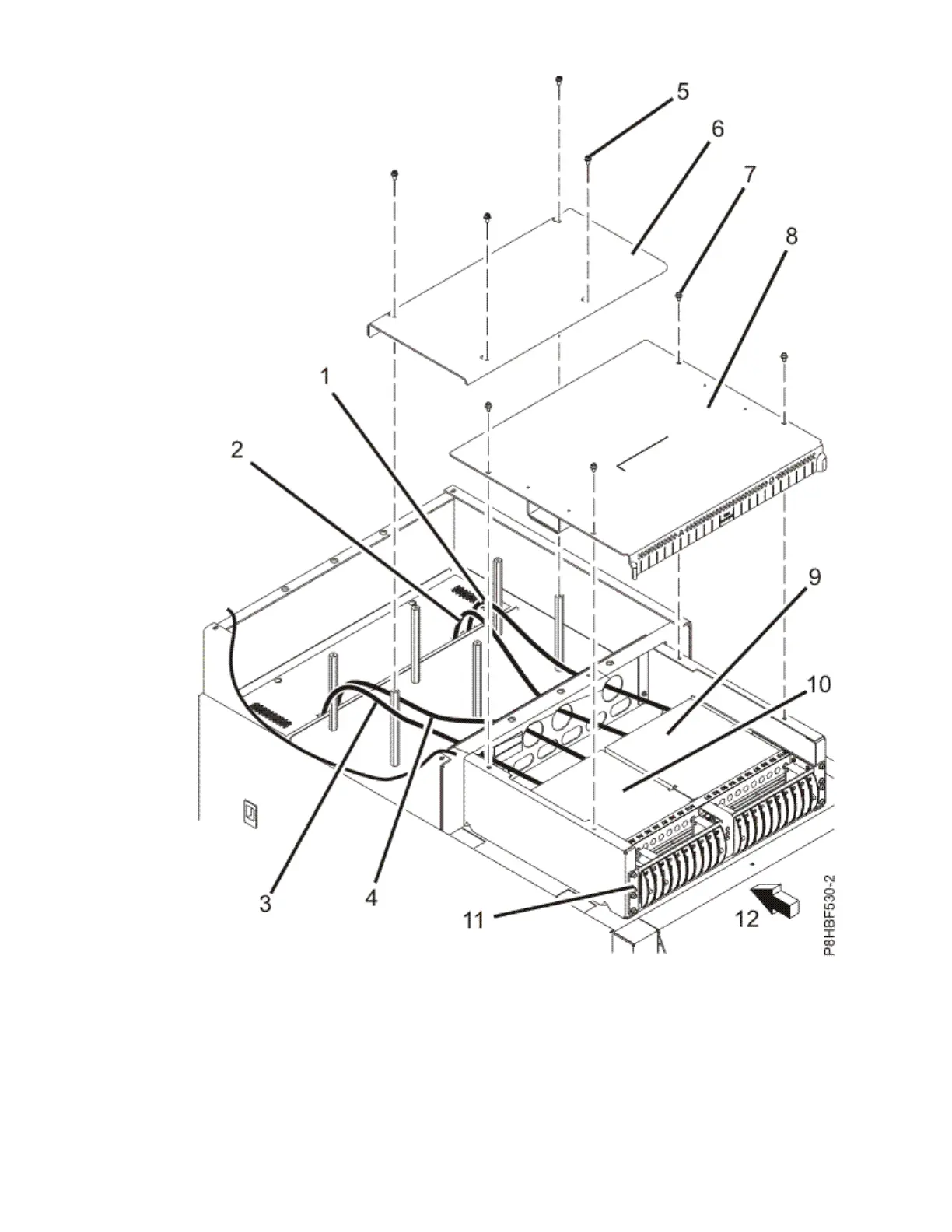 5
6
7
8
1
2
9
10
3
4
11
12
P8HBF530-2