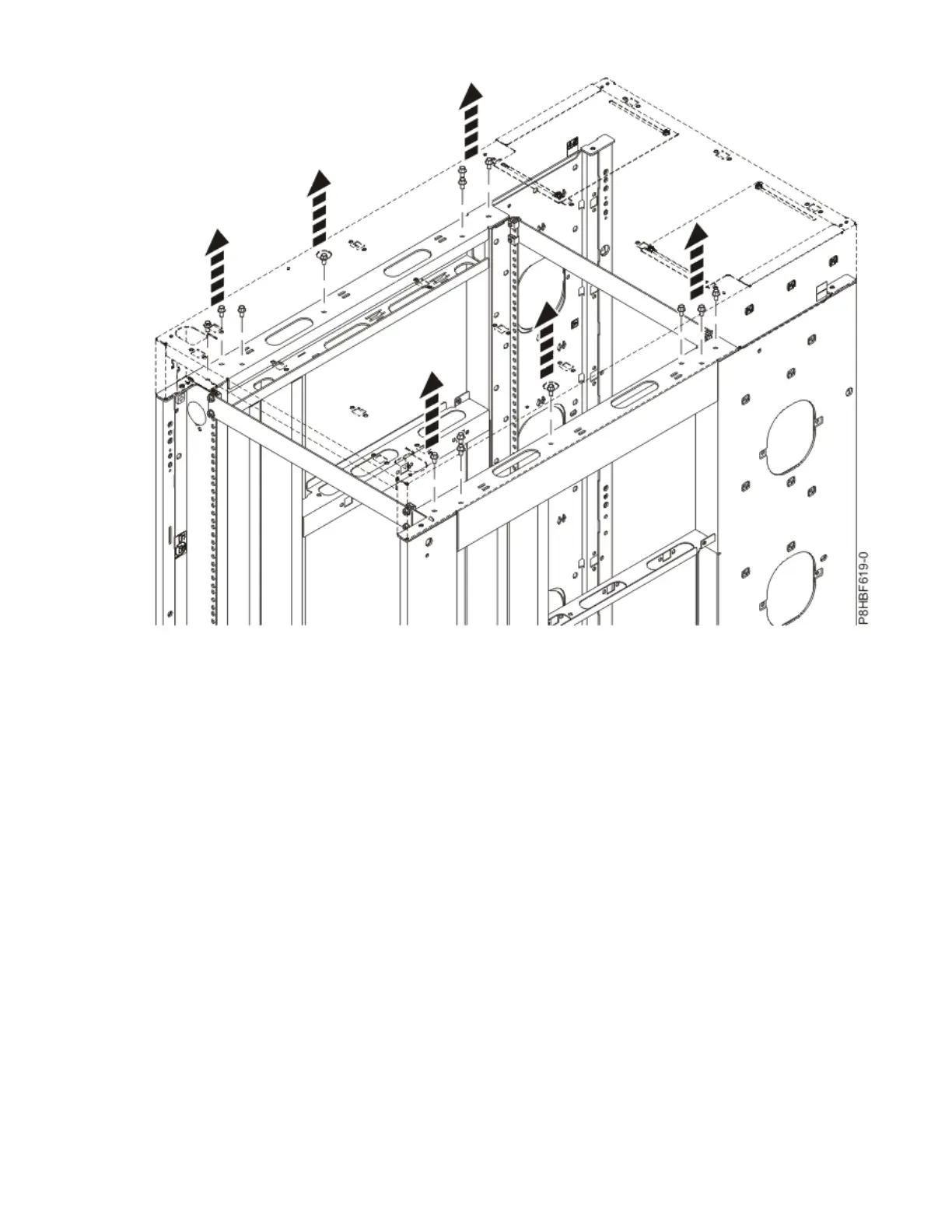 P8HBF619-0