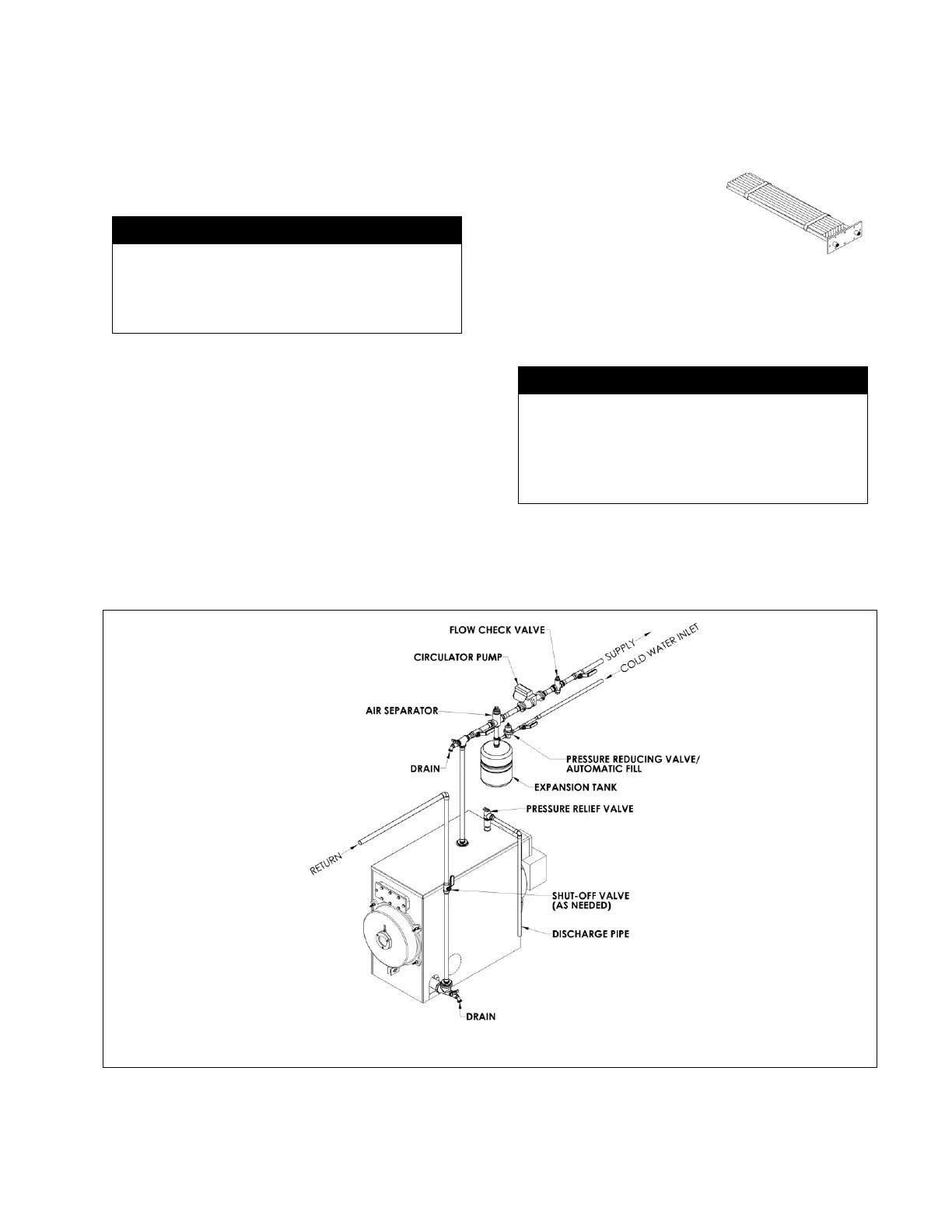 FLOW CHECK VALVE
CIRCULATOR PUMP
SUPPLY
COLD WATER INLET
AIR SEPARATOR
DRAIN
PRESSURE REDUCING VALVE/ AUTOMATIC FILL
EXPANSION TANK
PRESSURE RELIEF VALVE
RETURN
SHUT-OFF VALVE (AS NEEDED)
DISCHARGE PIPE
DRAIN