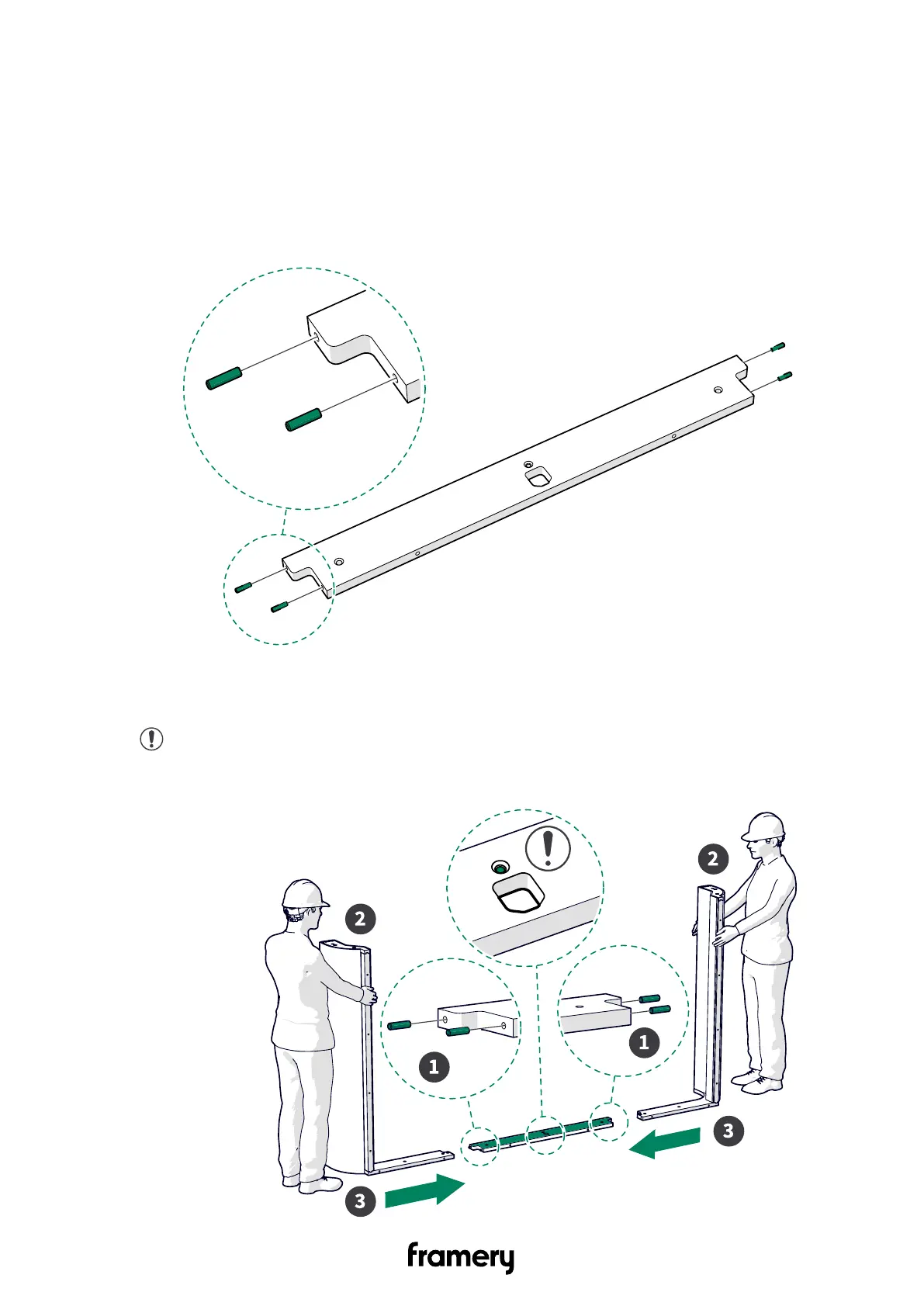 2

2

1

1

3

3

framery