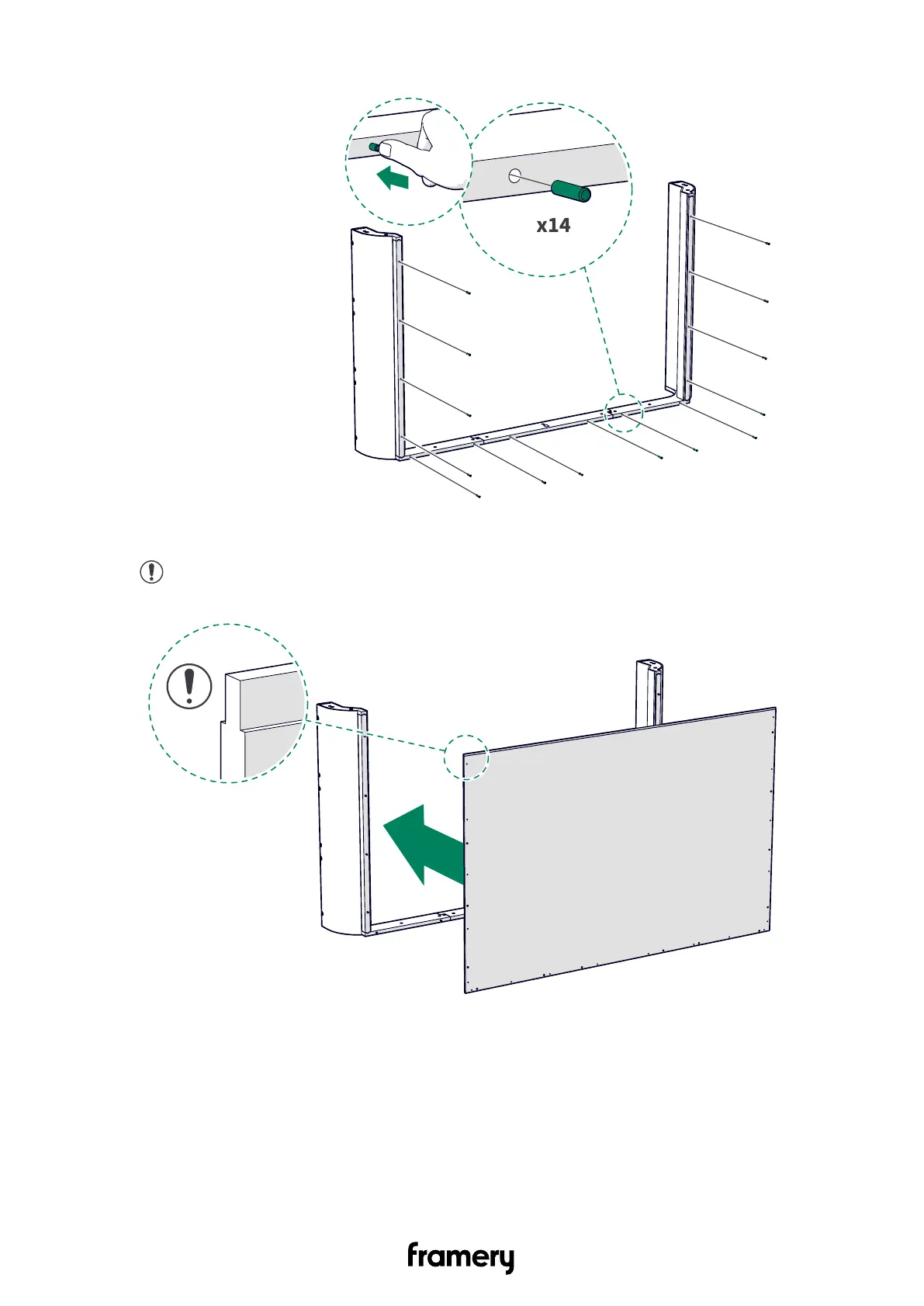 x14

framery