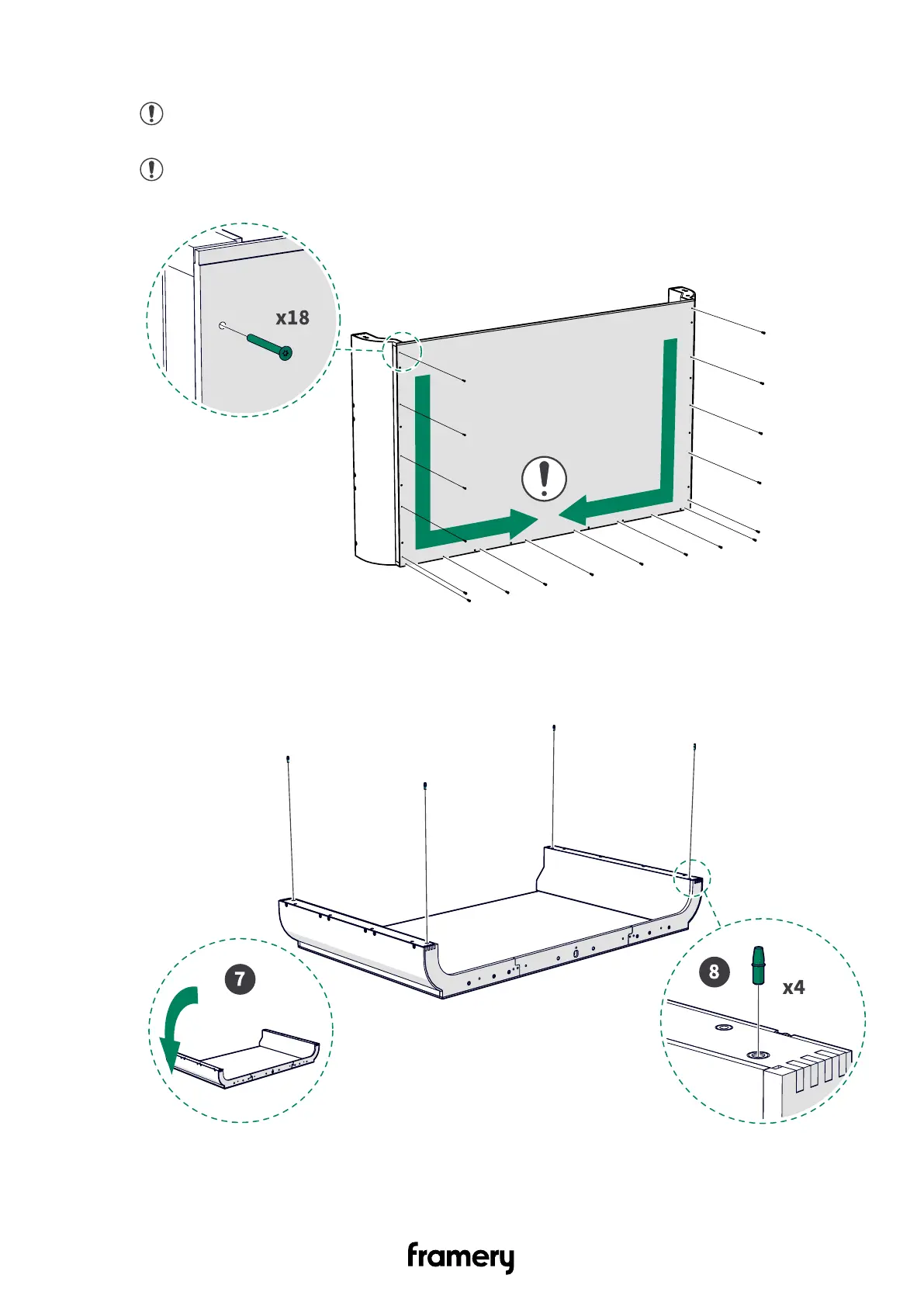 x18

7

8

x4

framery