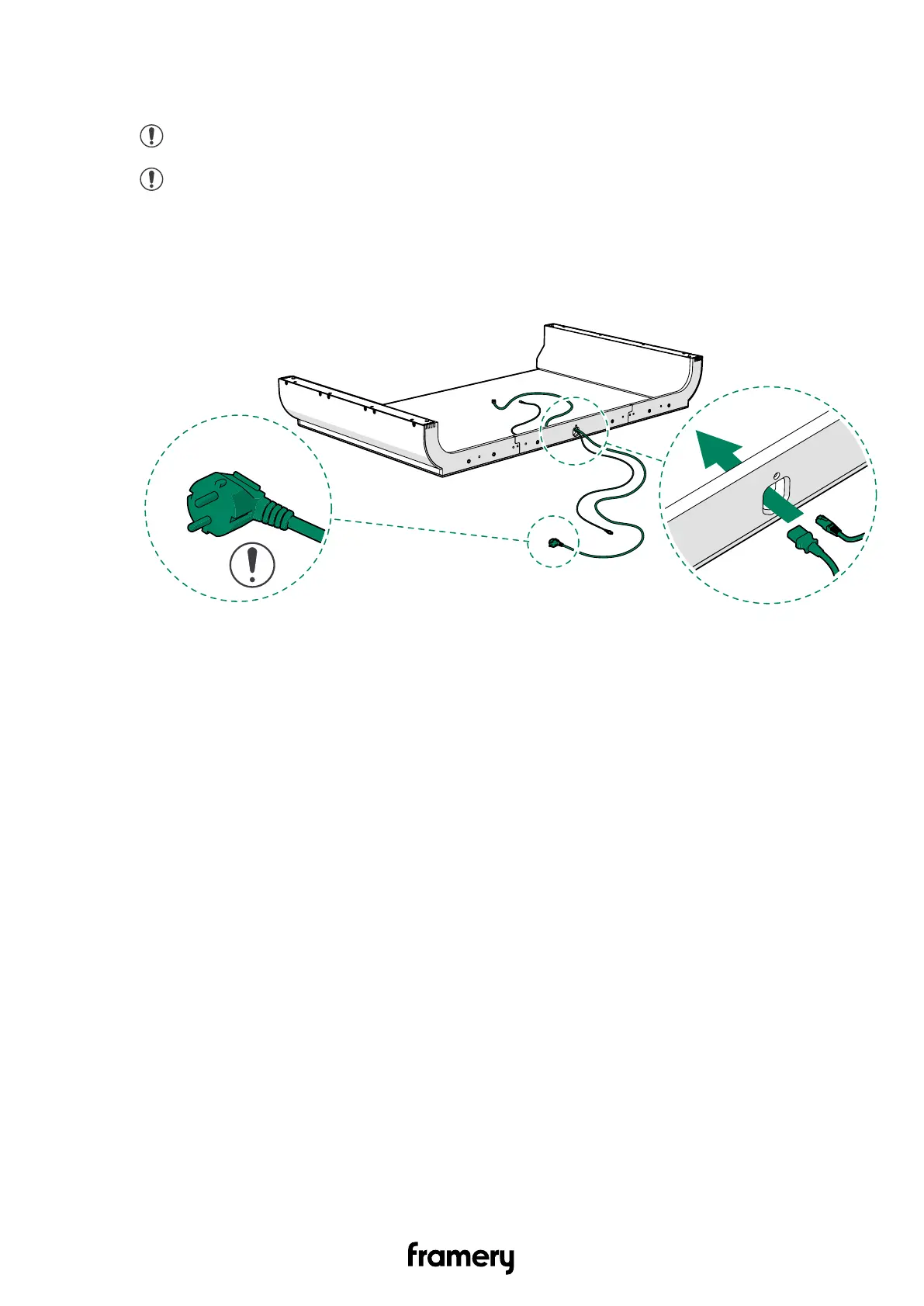 framery