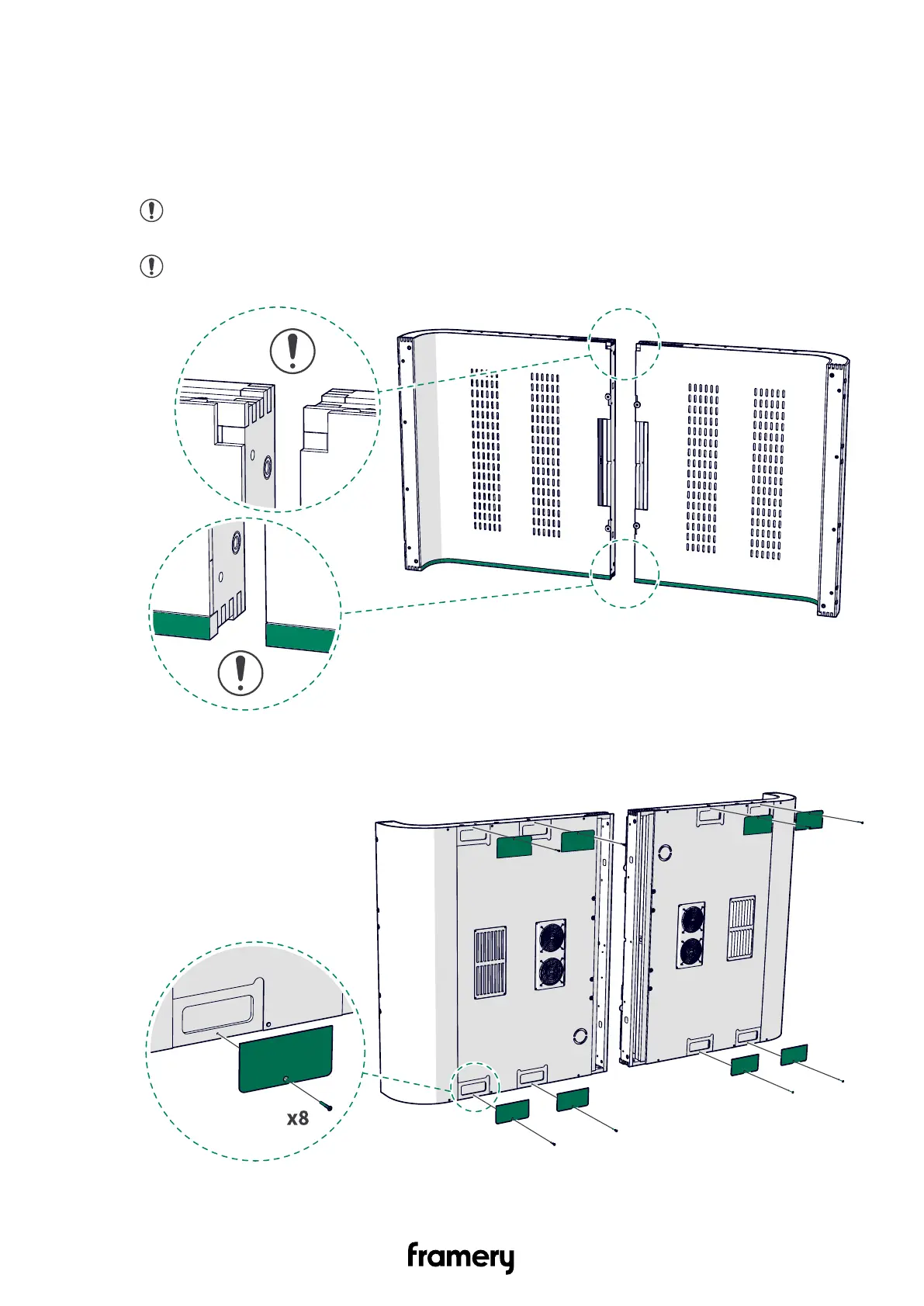 x8

framery