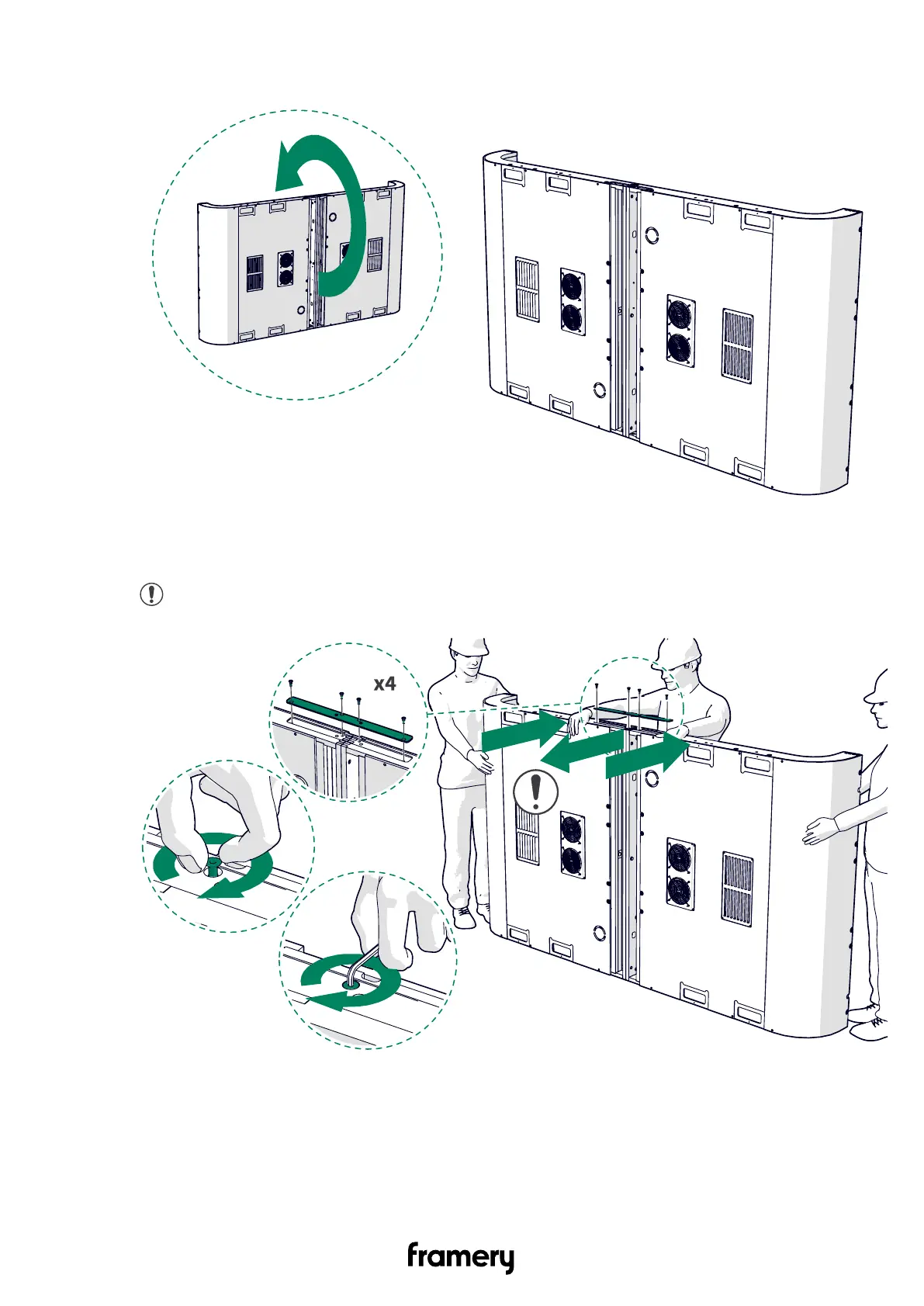 x4

framery