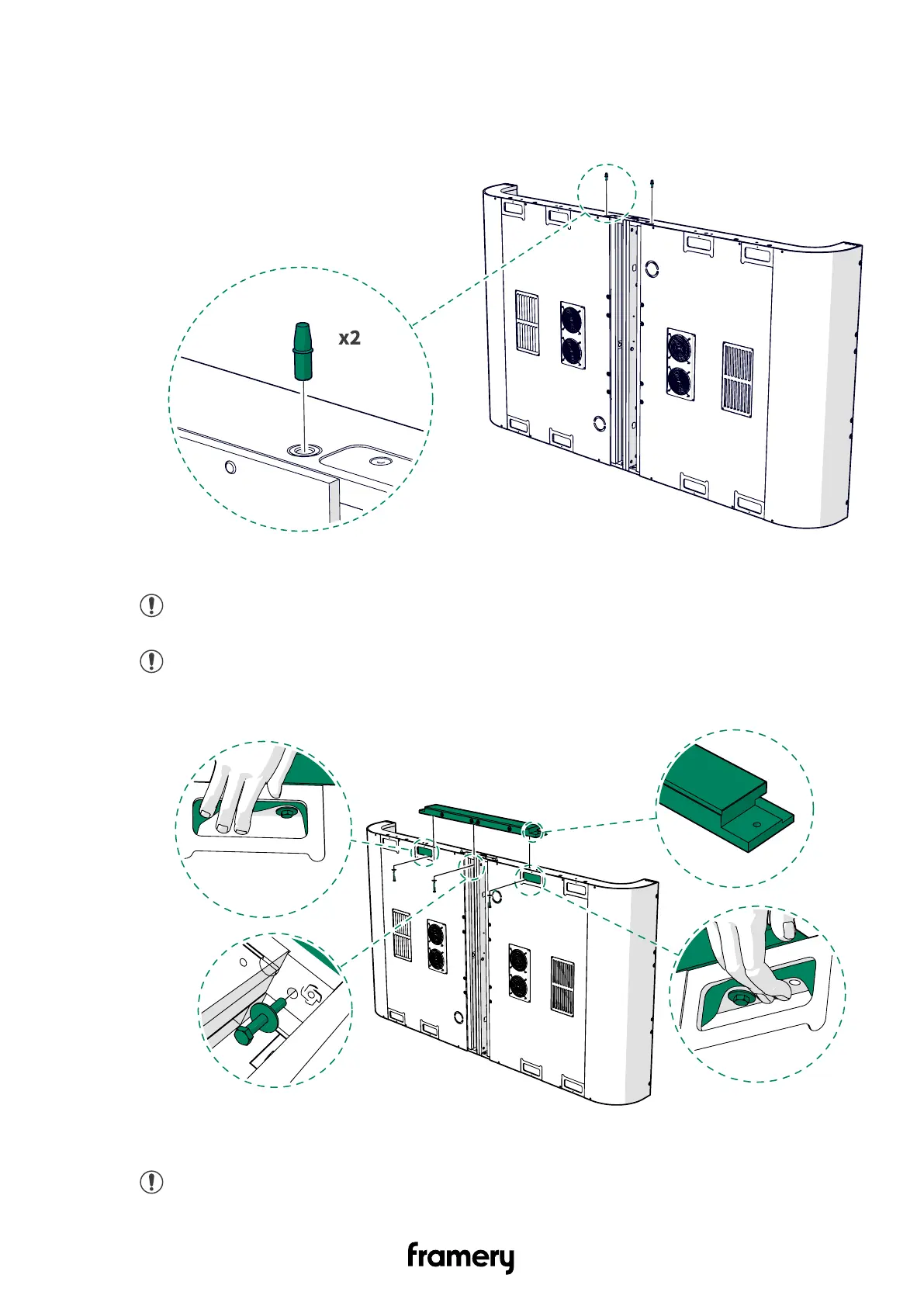 x2

framery