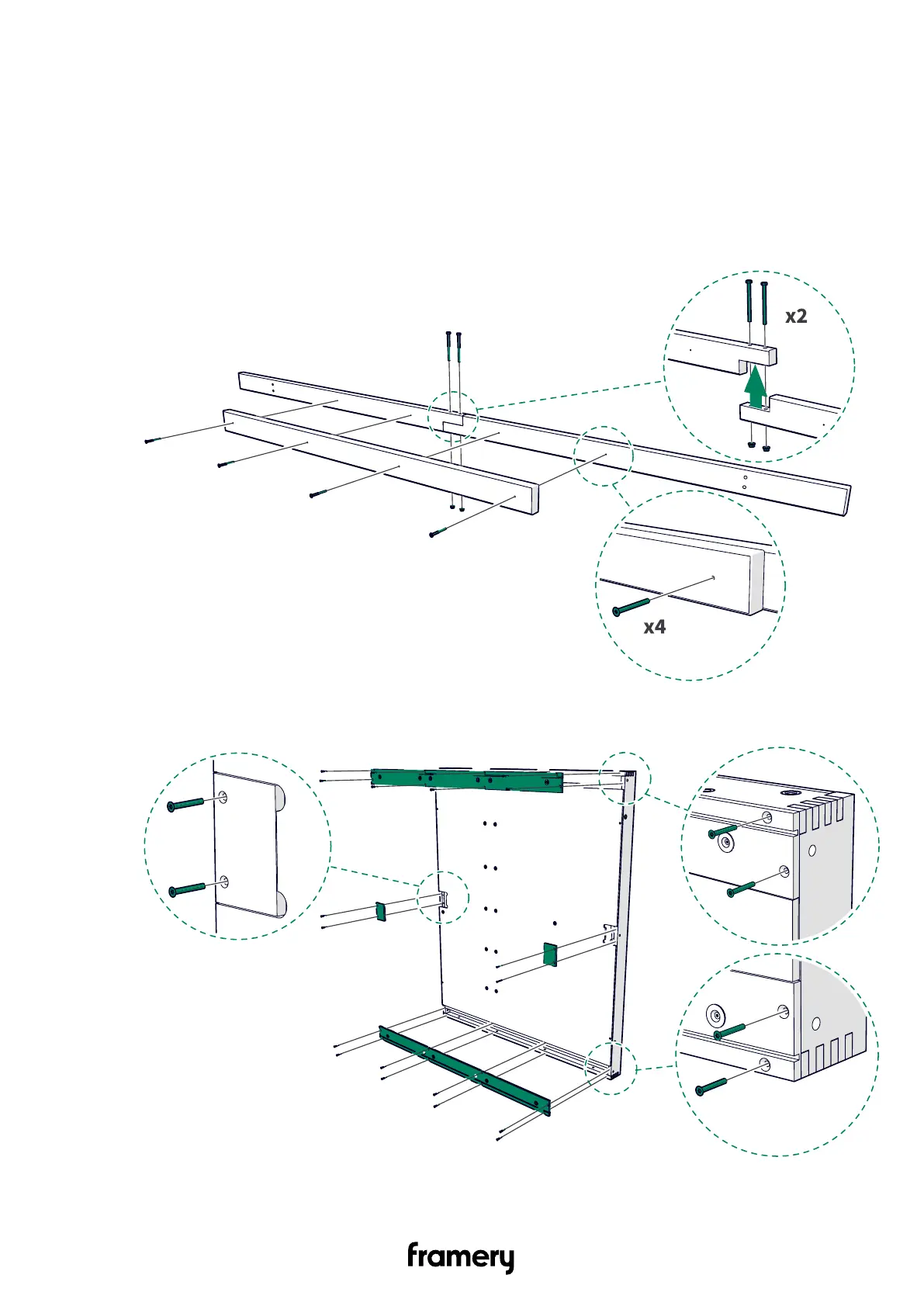 x2

x4

framery