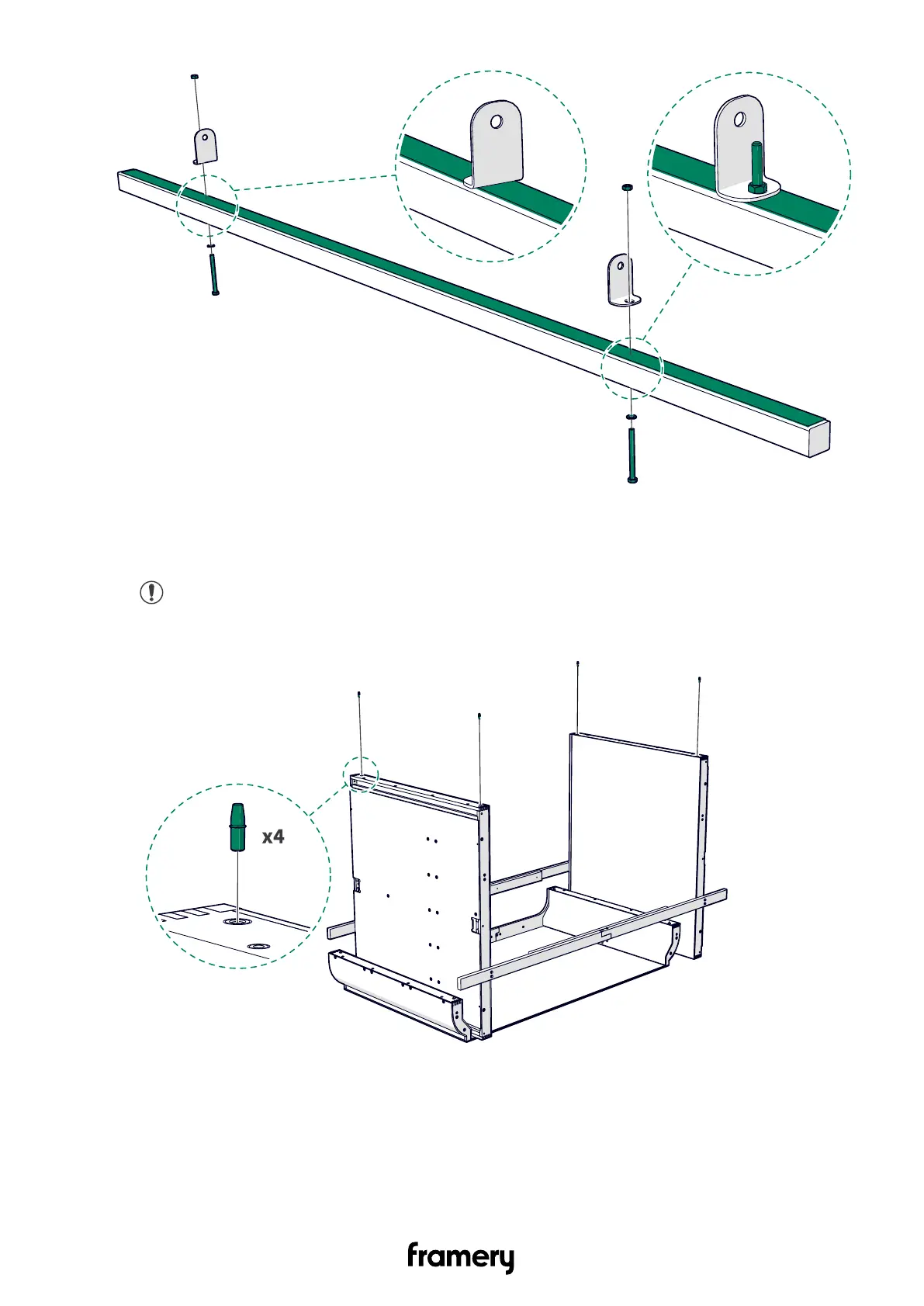 x4

framery