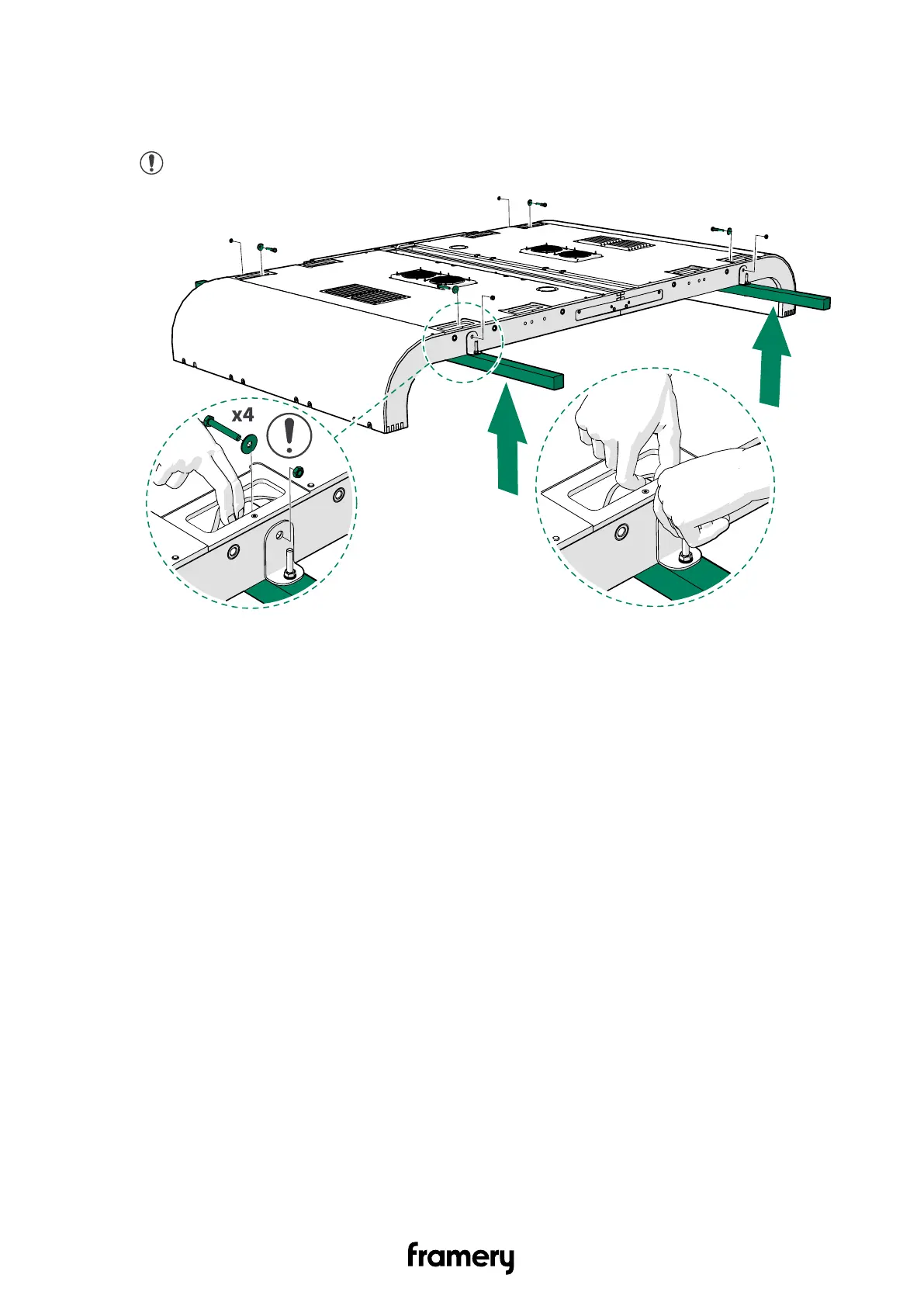 x4

framery