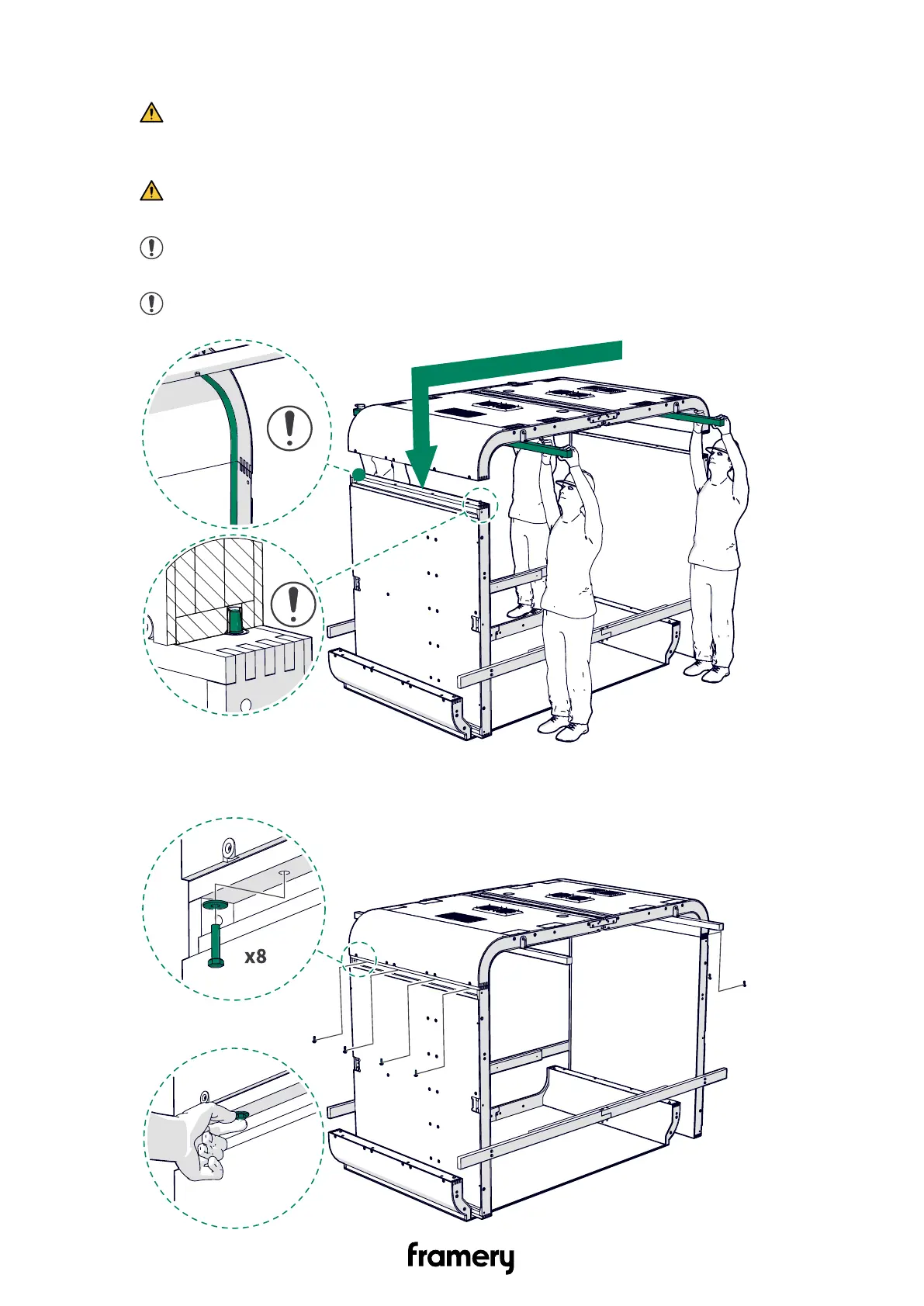 x8

framery