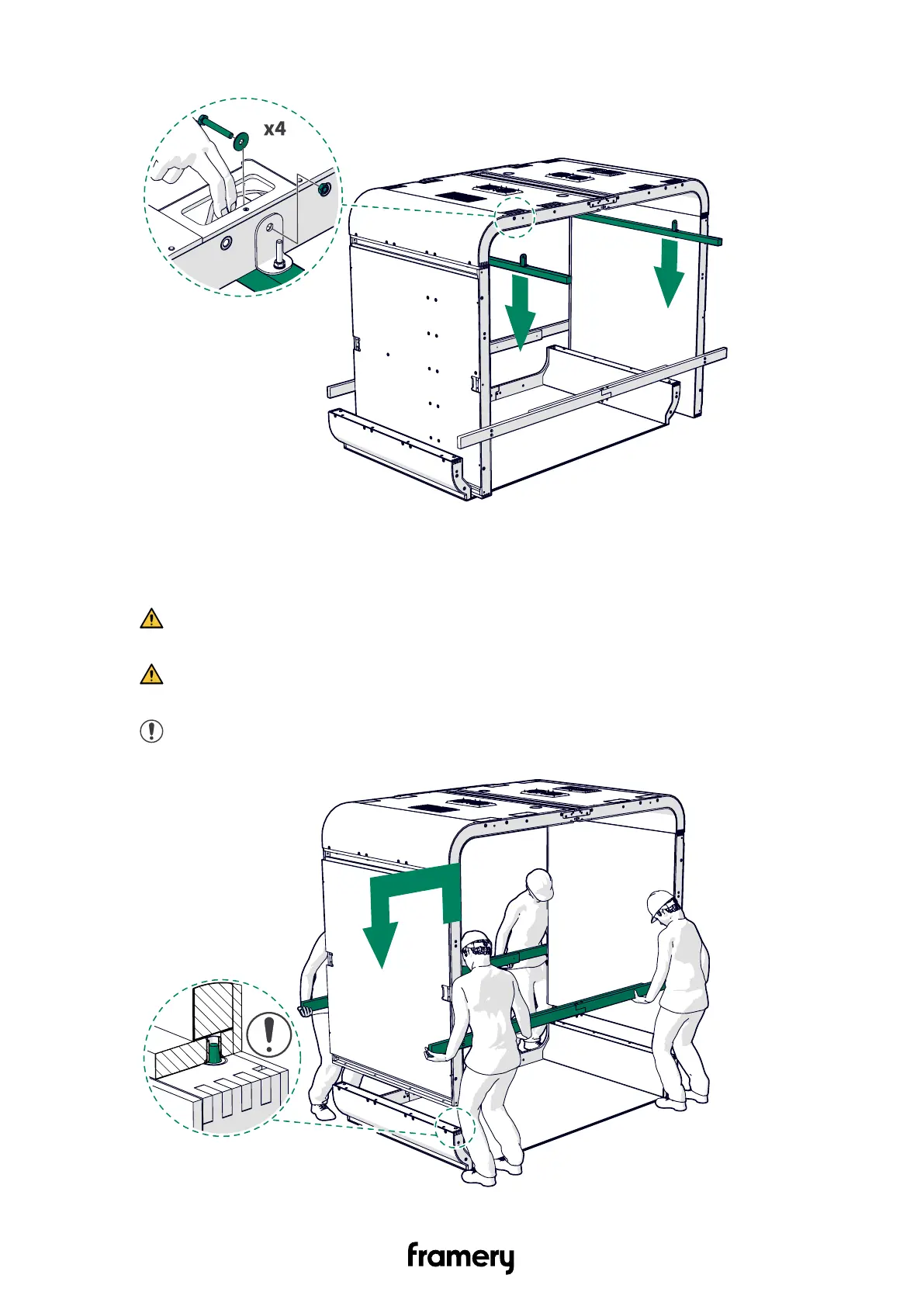 x4

framery