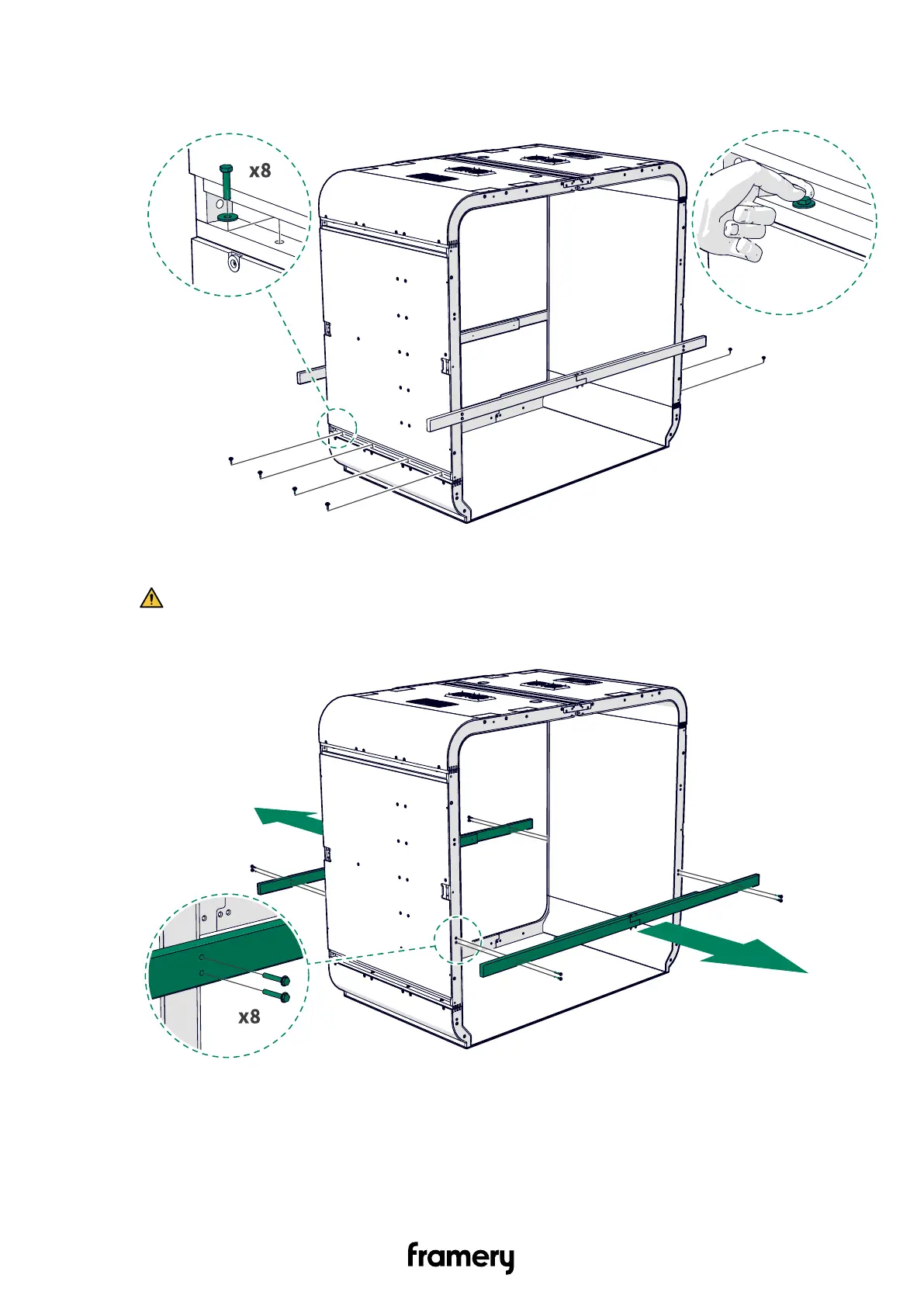 x8

x8

framery