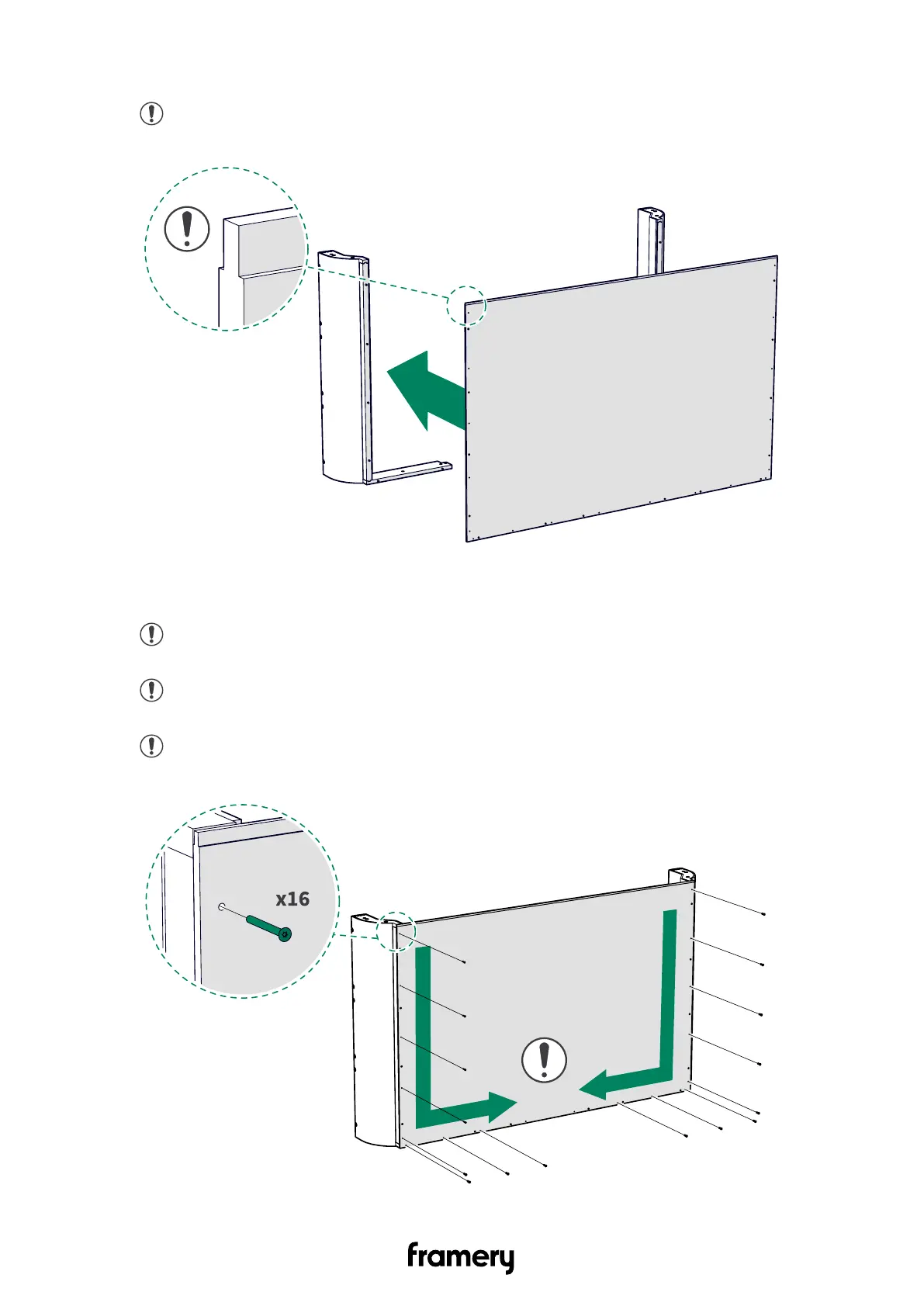 x16

framery