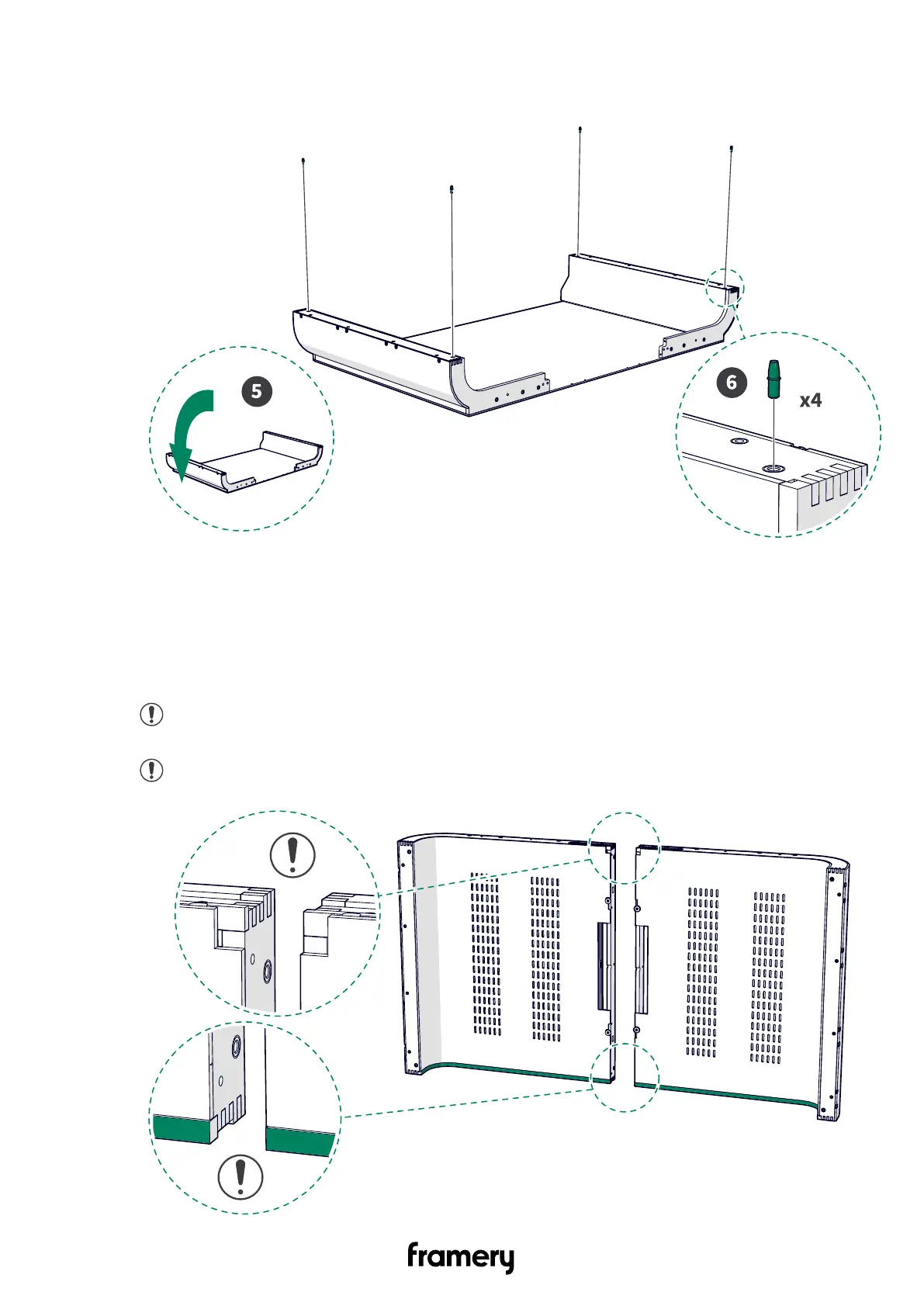 5

6

x4

framery