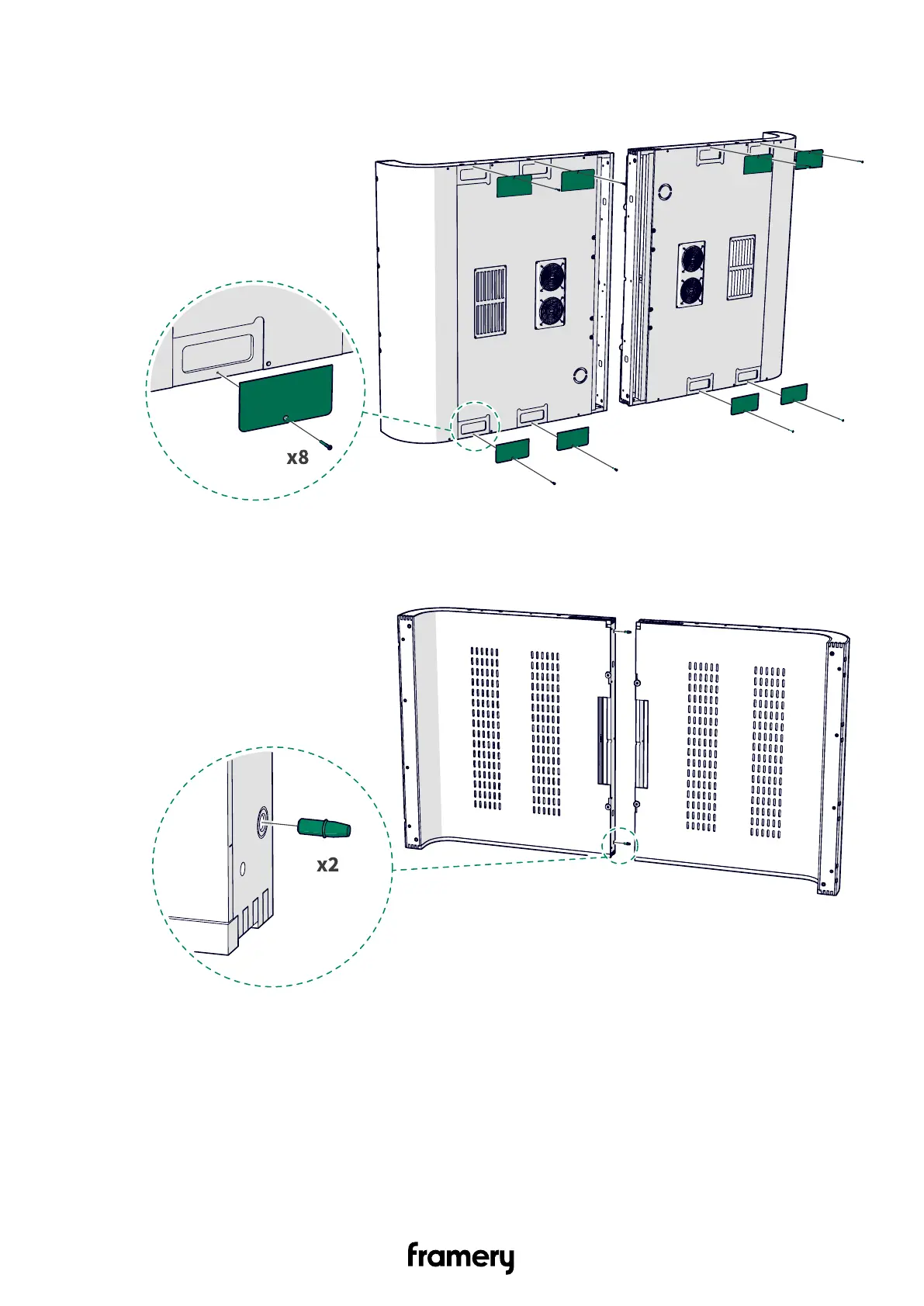 x8

x2

framery