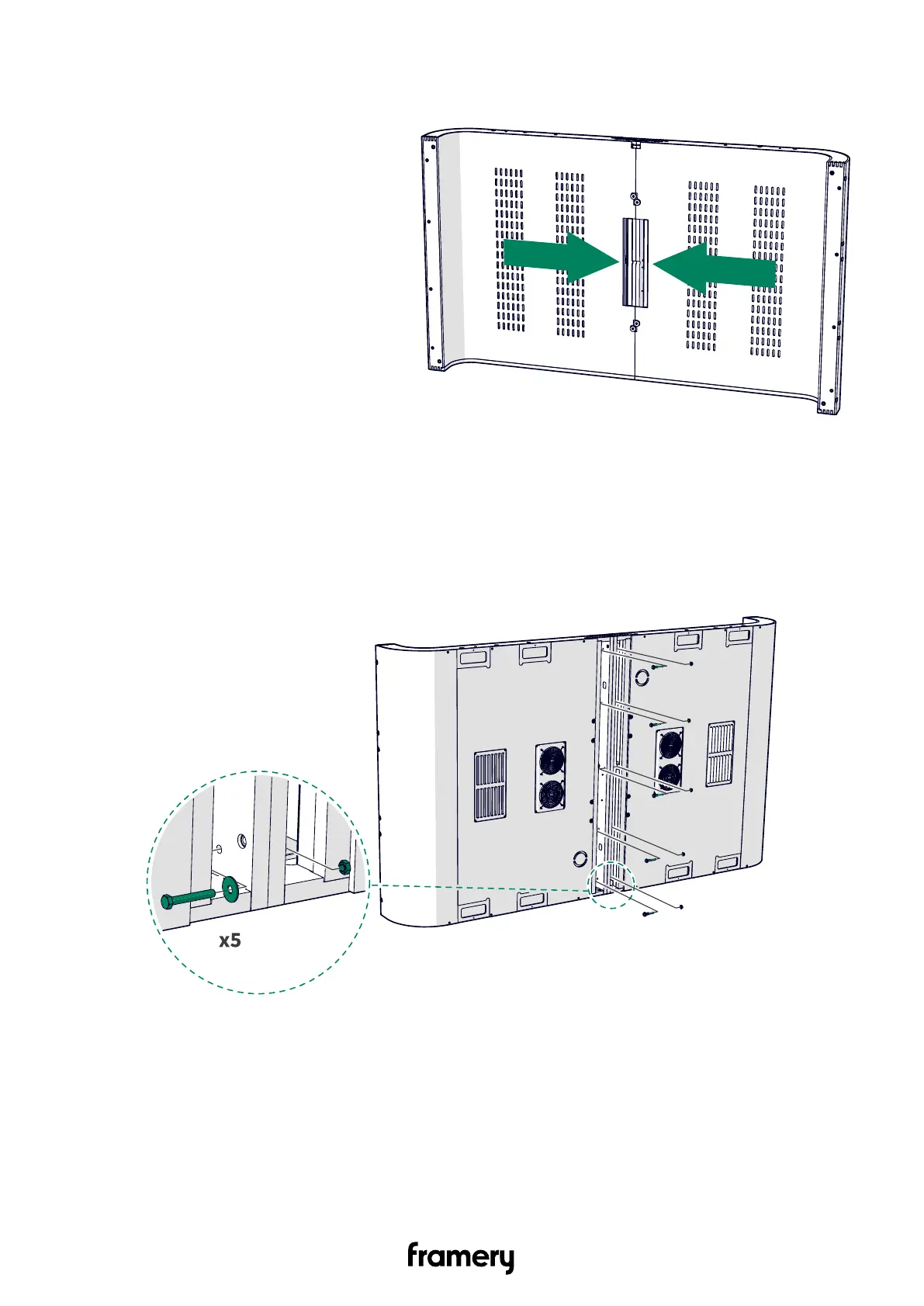 x5

framery