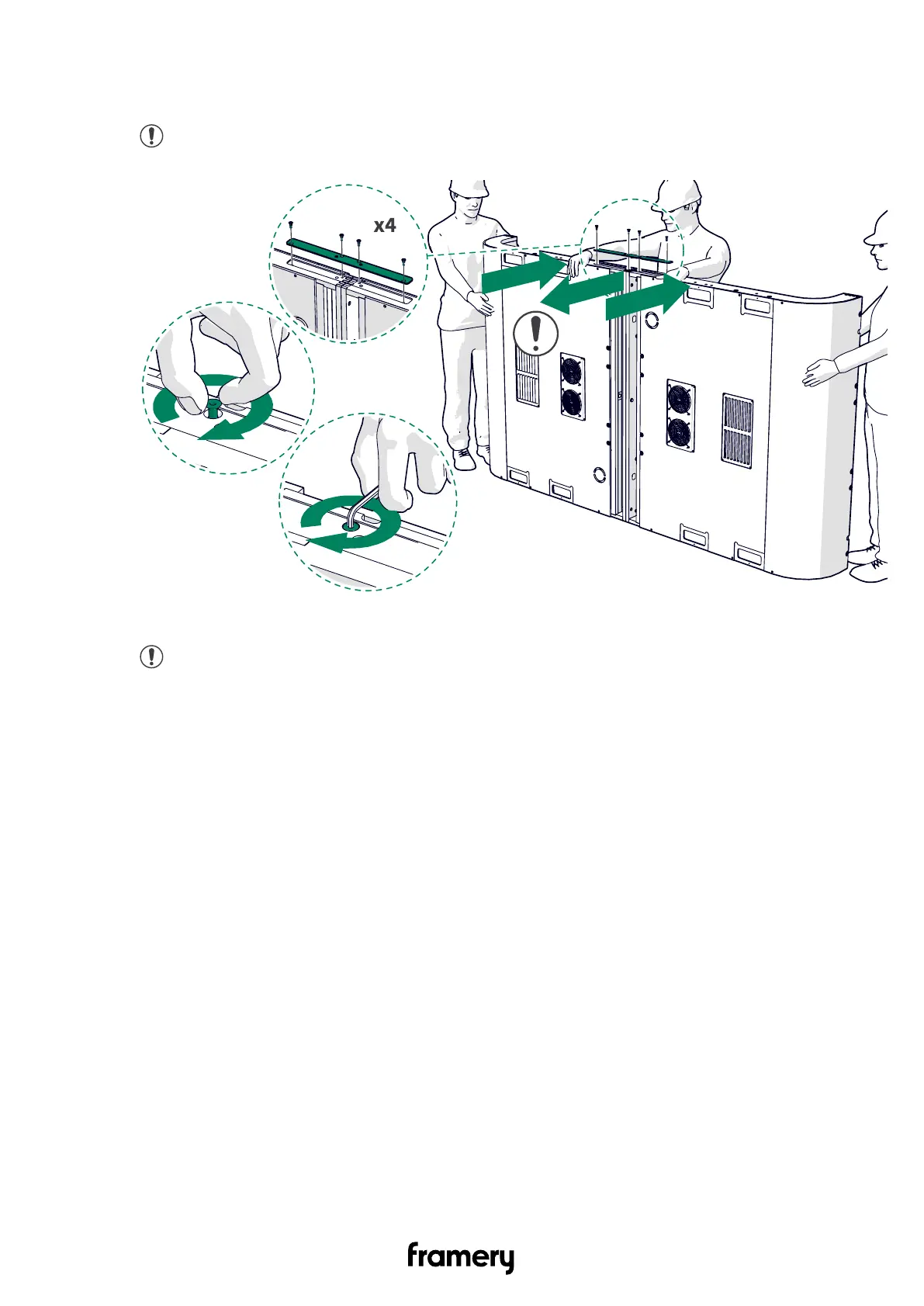 x4

framery