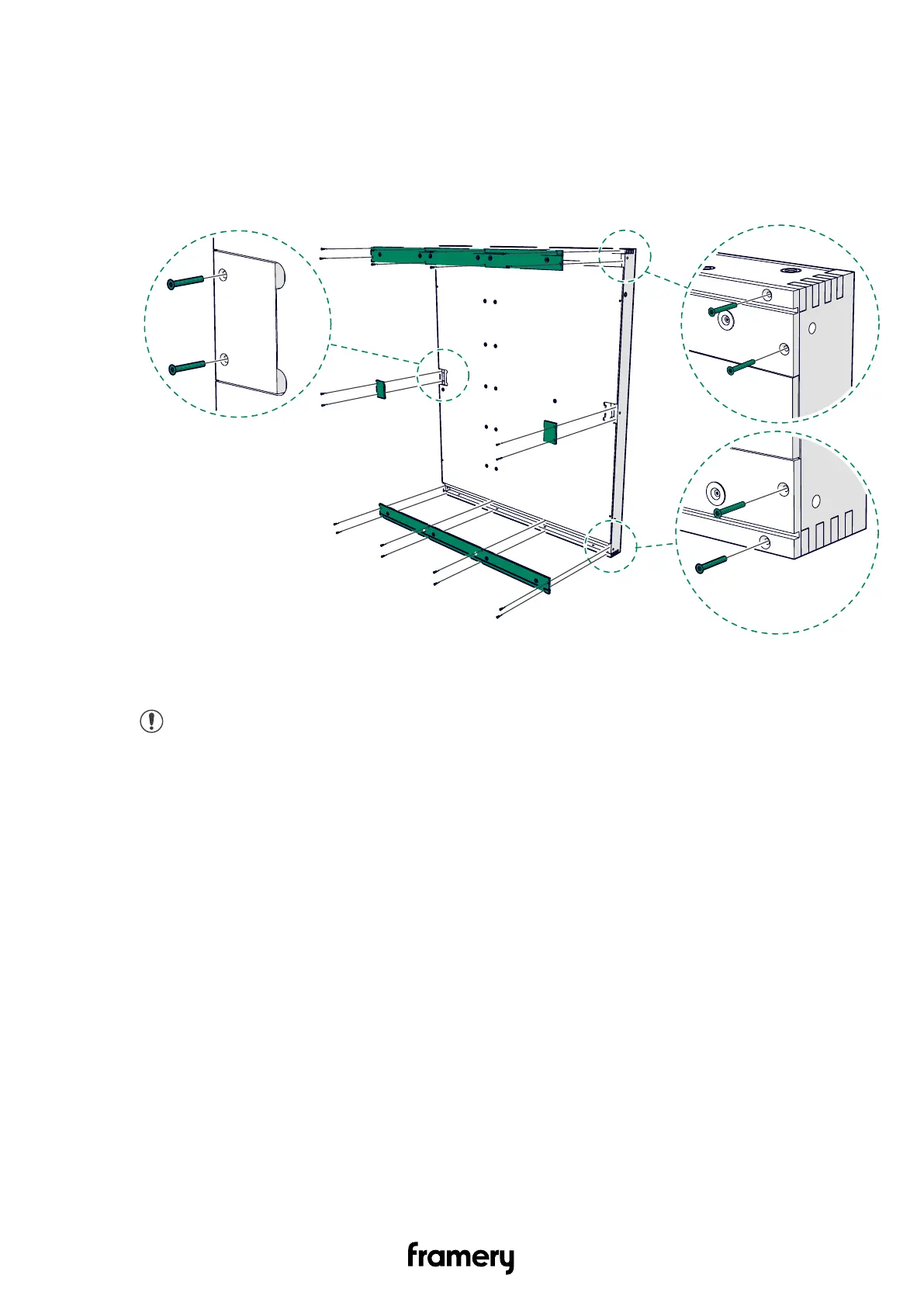 framery