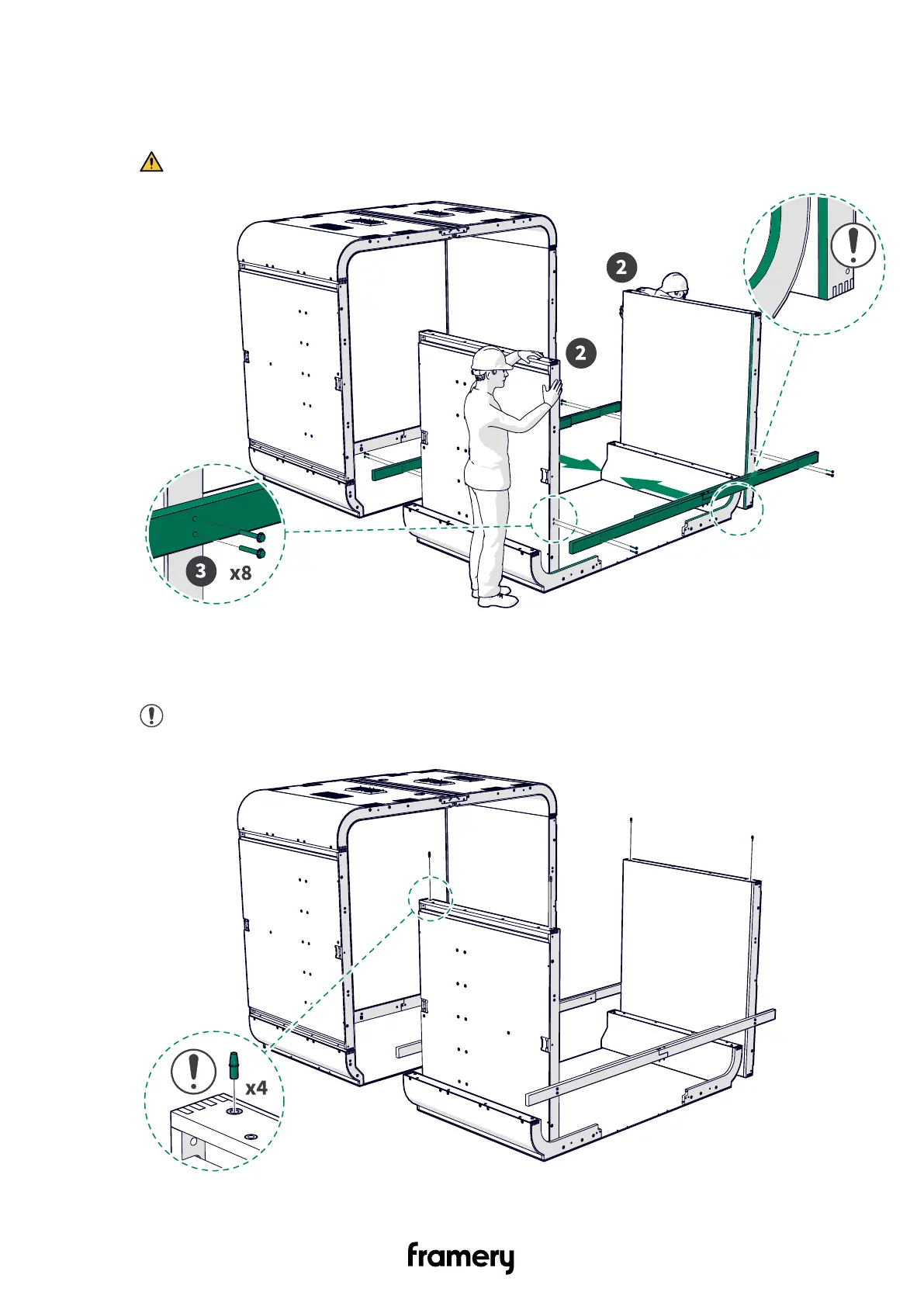 2

2

3 x8

x4

framery