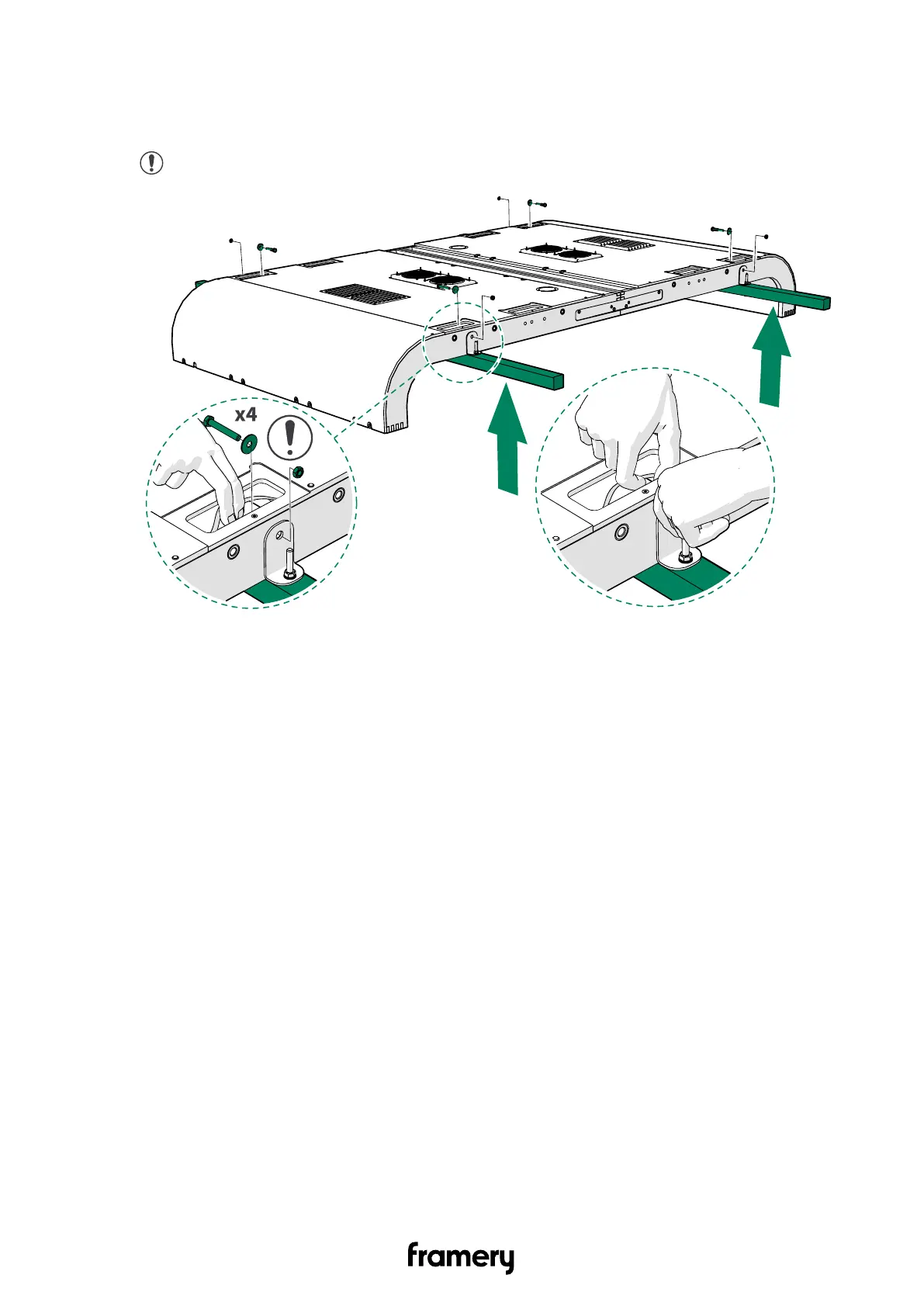 x4

framery